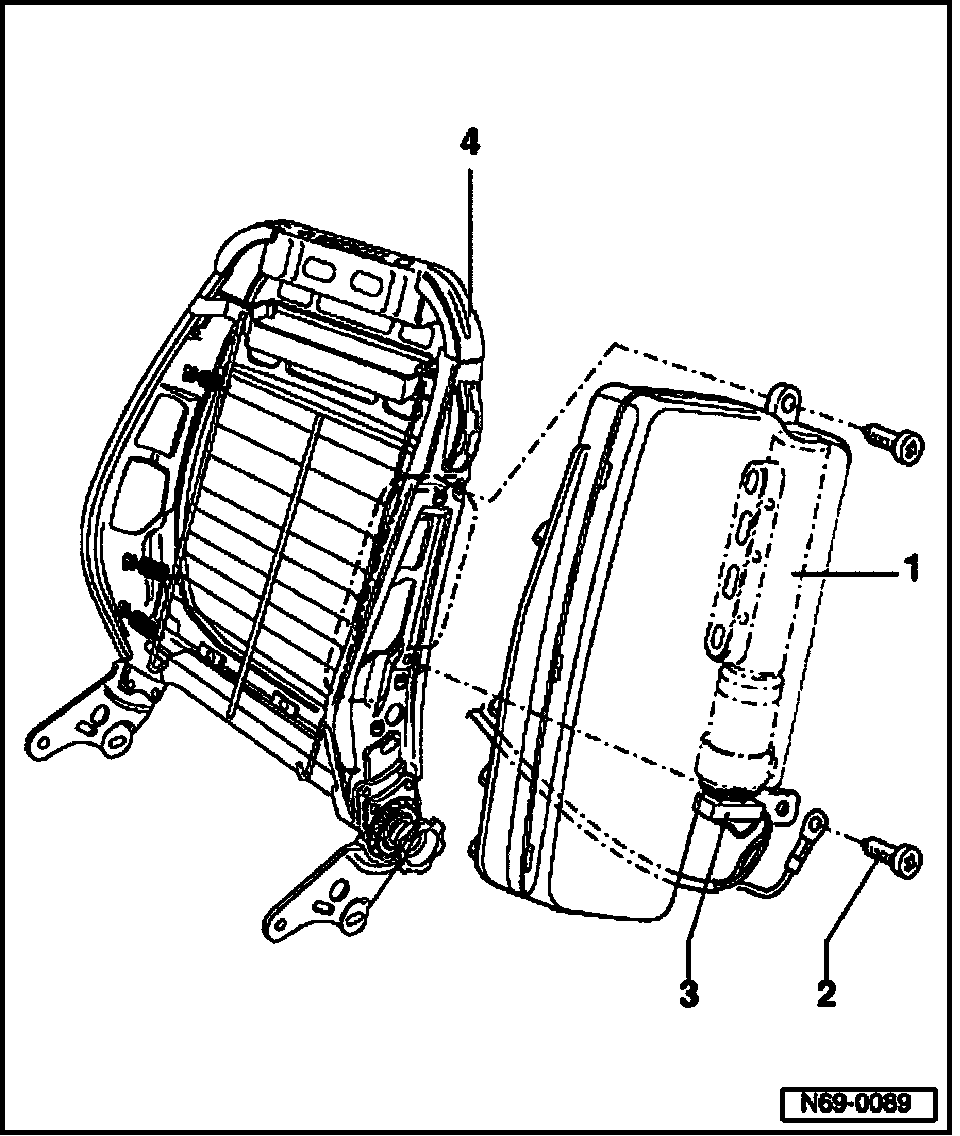 4
1
3
2
N69-0089