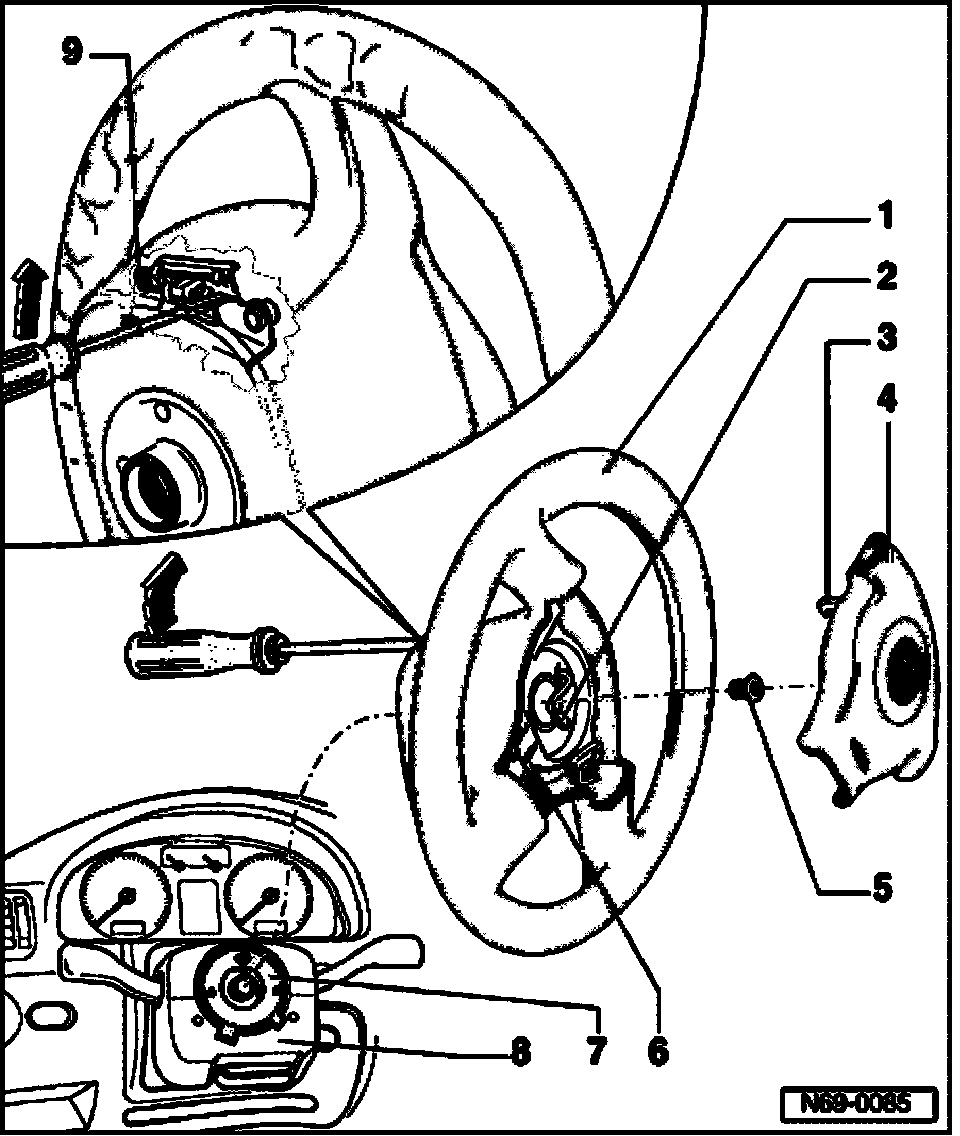 9
1
2
3
4
5
6
7
8
N69-0085