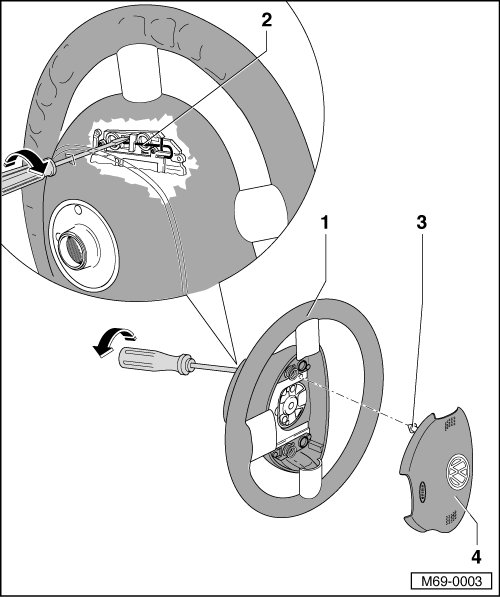 2

1

3

4

M69-0003