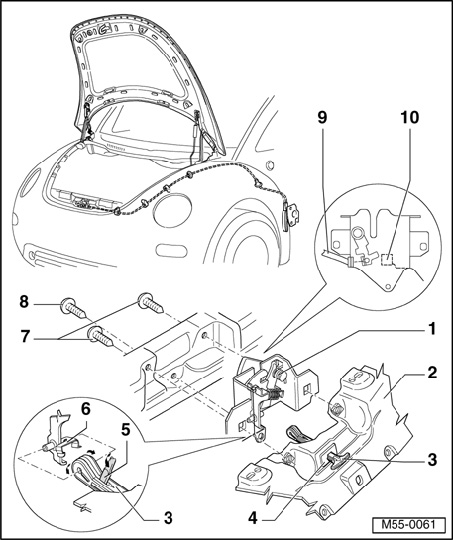 9
10
8
7
1
2
6
5
3
3
4
M55-0061