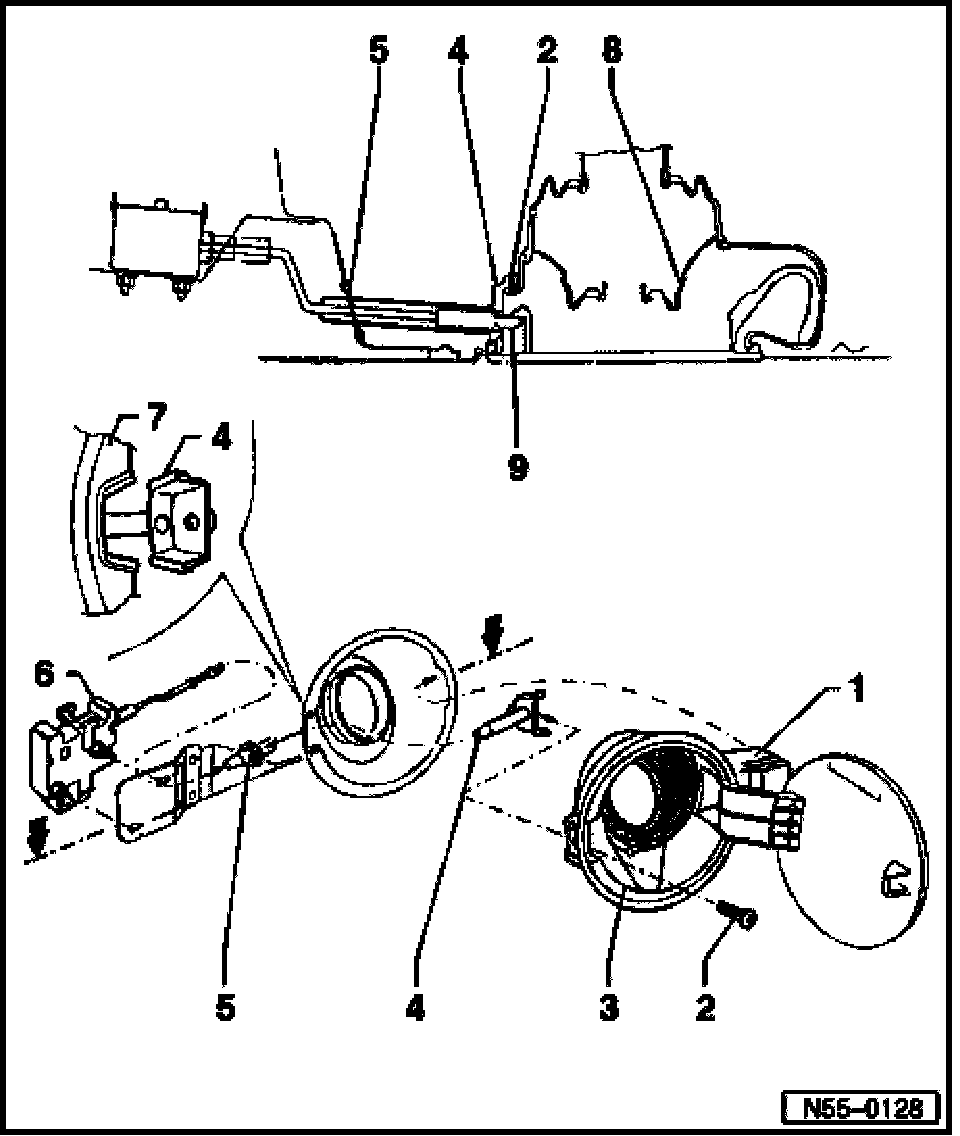 5
4
2
8
9
7
4
6
1
5
4
3
2
N55-0128