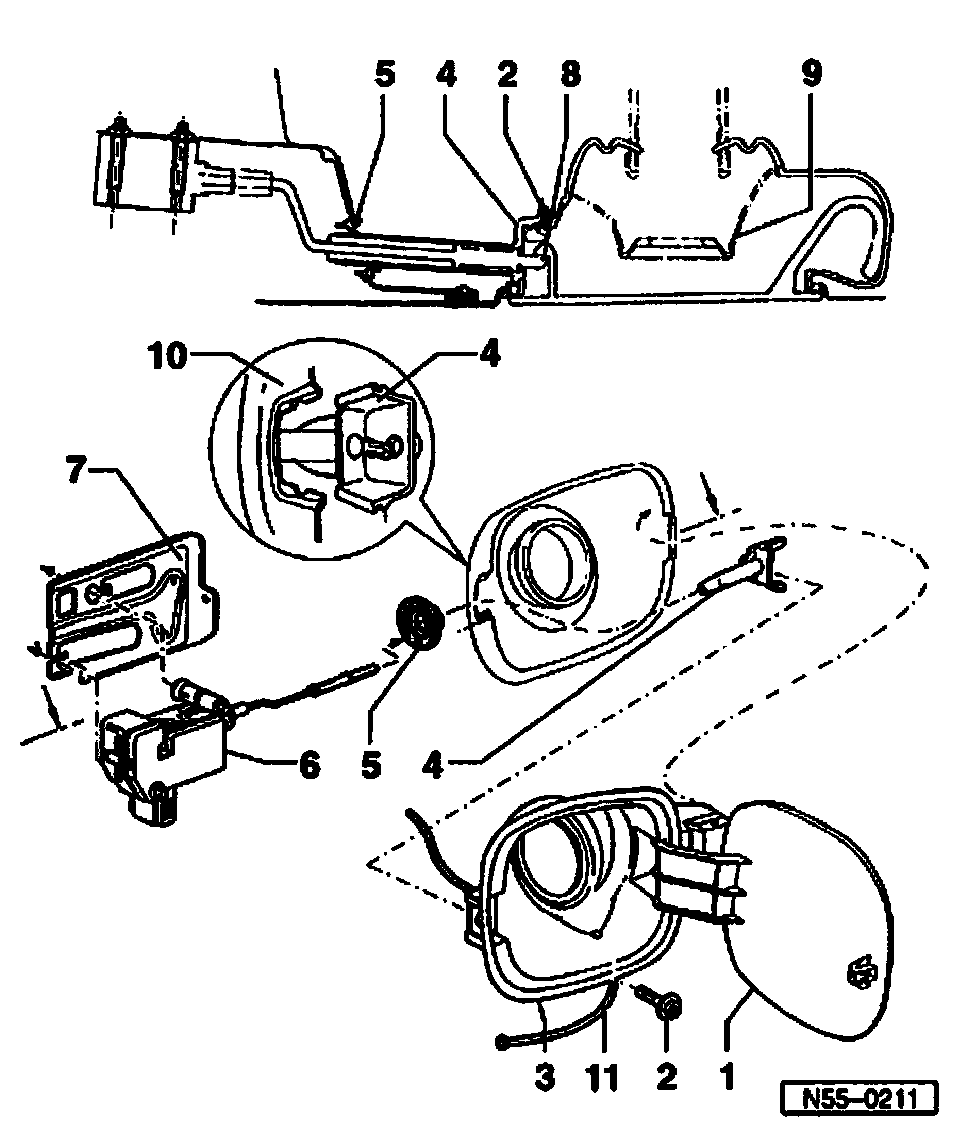 5
4
2
8
9
10
4
7
6
5
4
3
11
2
1
N55-0211