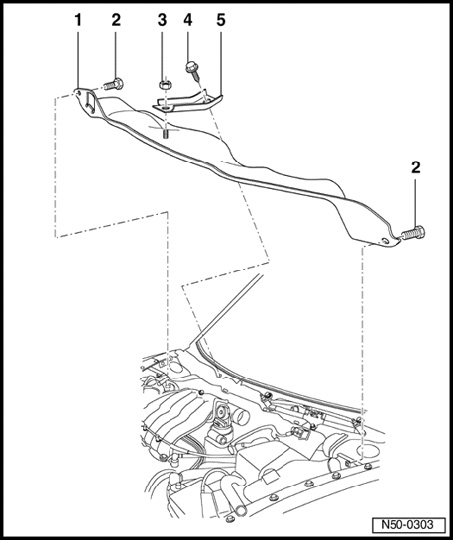 1
2
3
4
5
2
N50-0303