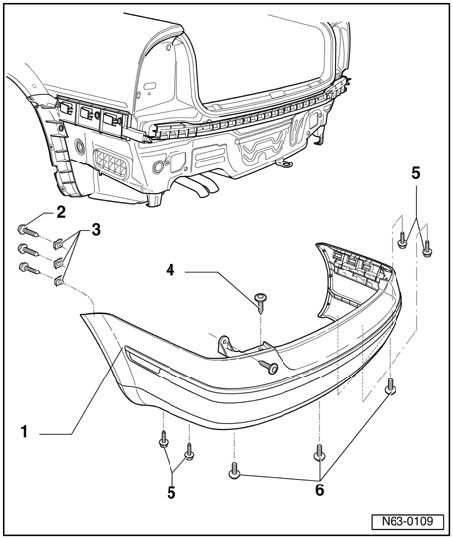 5
2
3
4
1
5
6
N63-0109