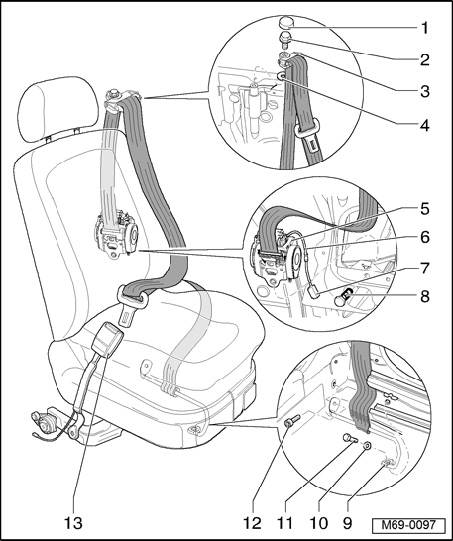 1
2
3
4
5
6
7
8
13
12
11
10
9
M69-0097