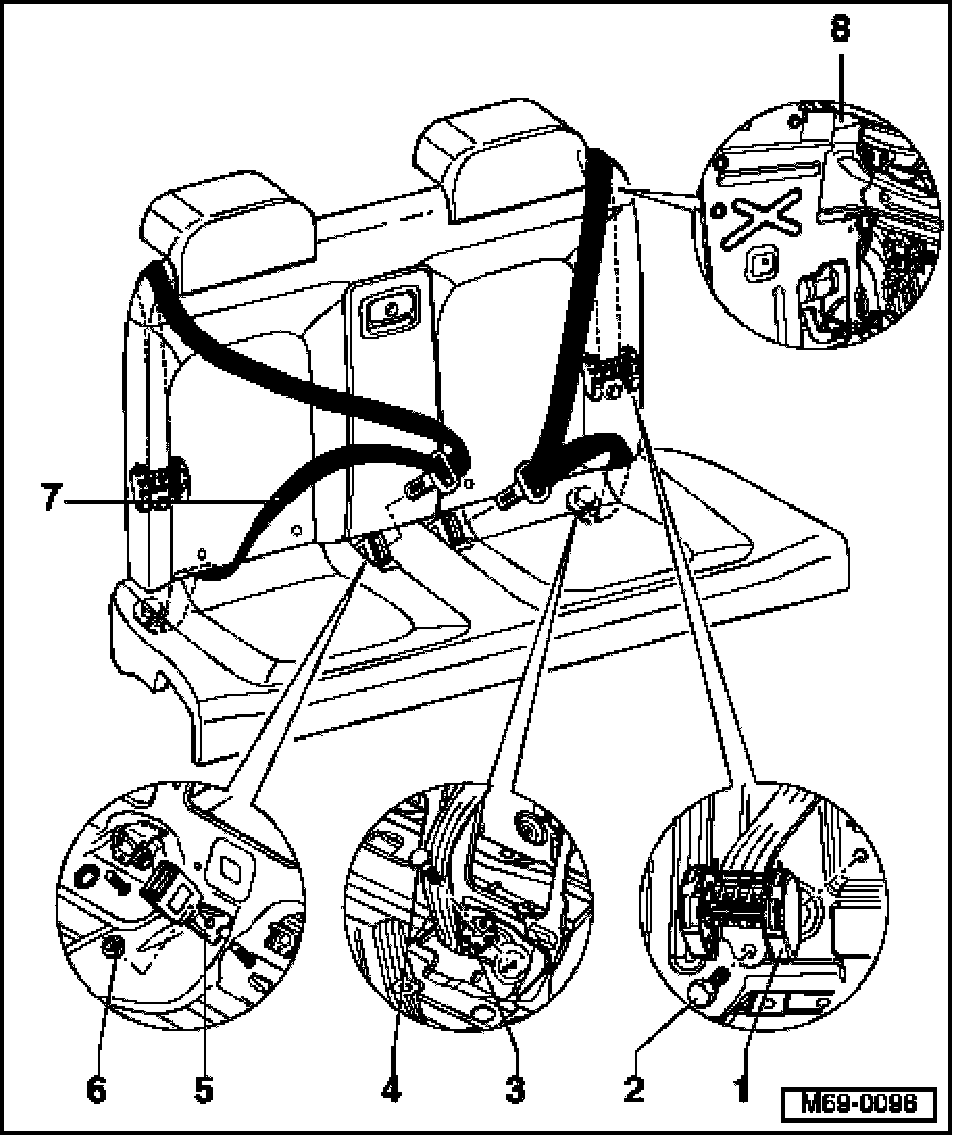 8
7
6
5
4
3
2
1
M69-0096