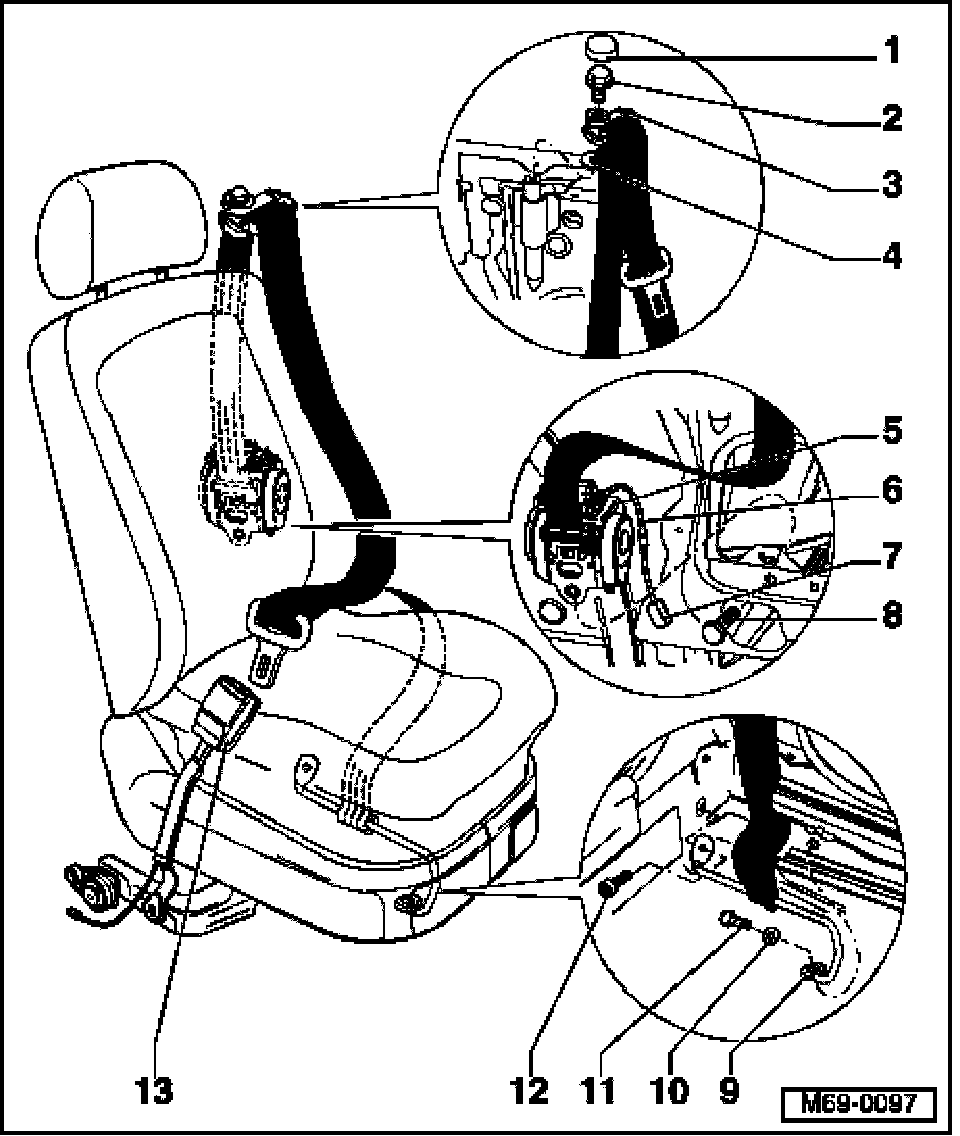 1
2
3
4
5
6
7
8
13
12
11
10
9
M69-0097