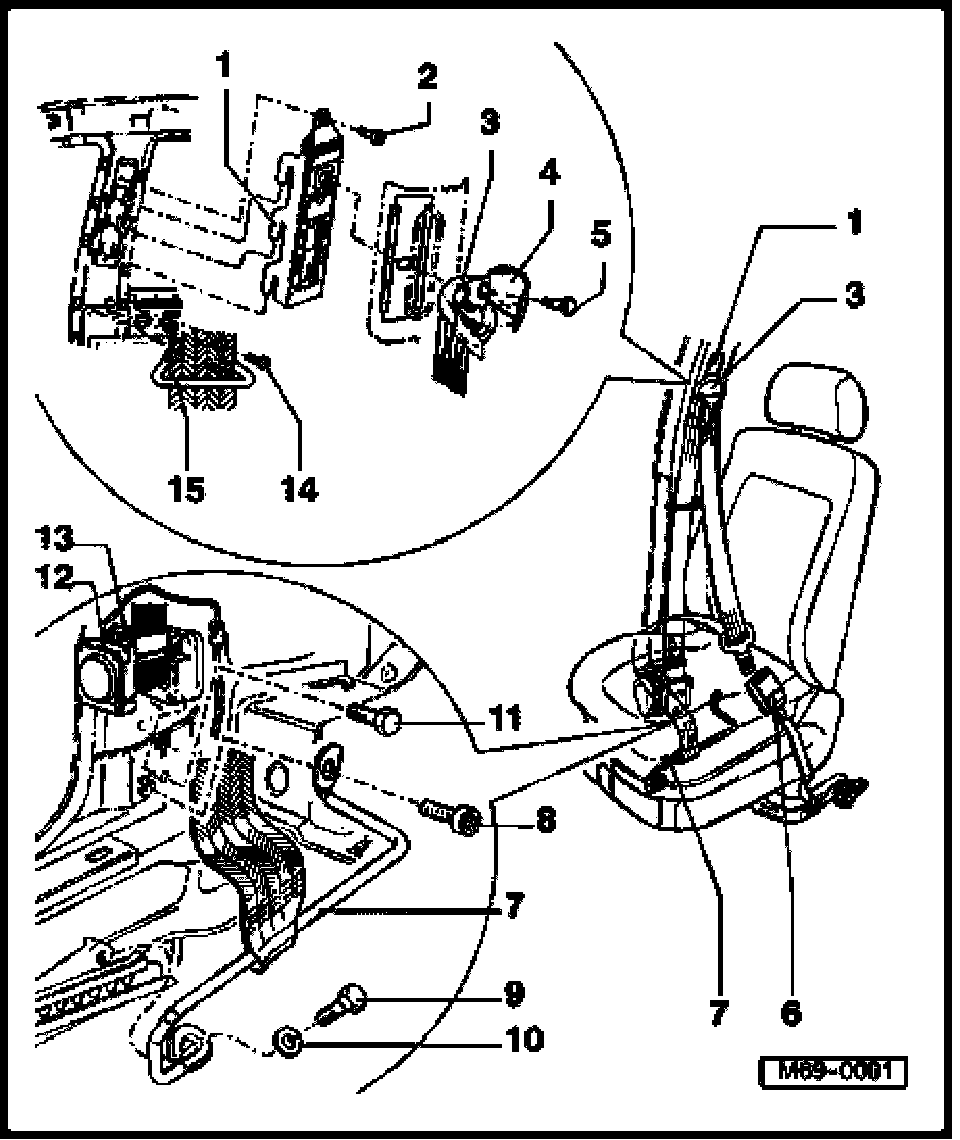 1
2
3
4
5
1
3
15
14
13
12
11
8
7
9
10
7
6
M69-0001