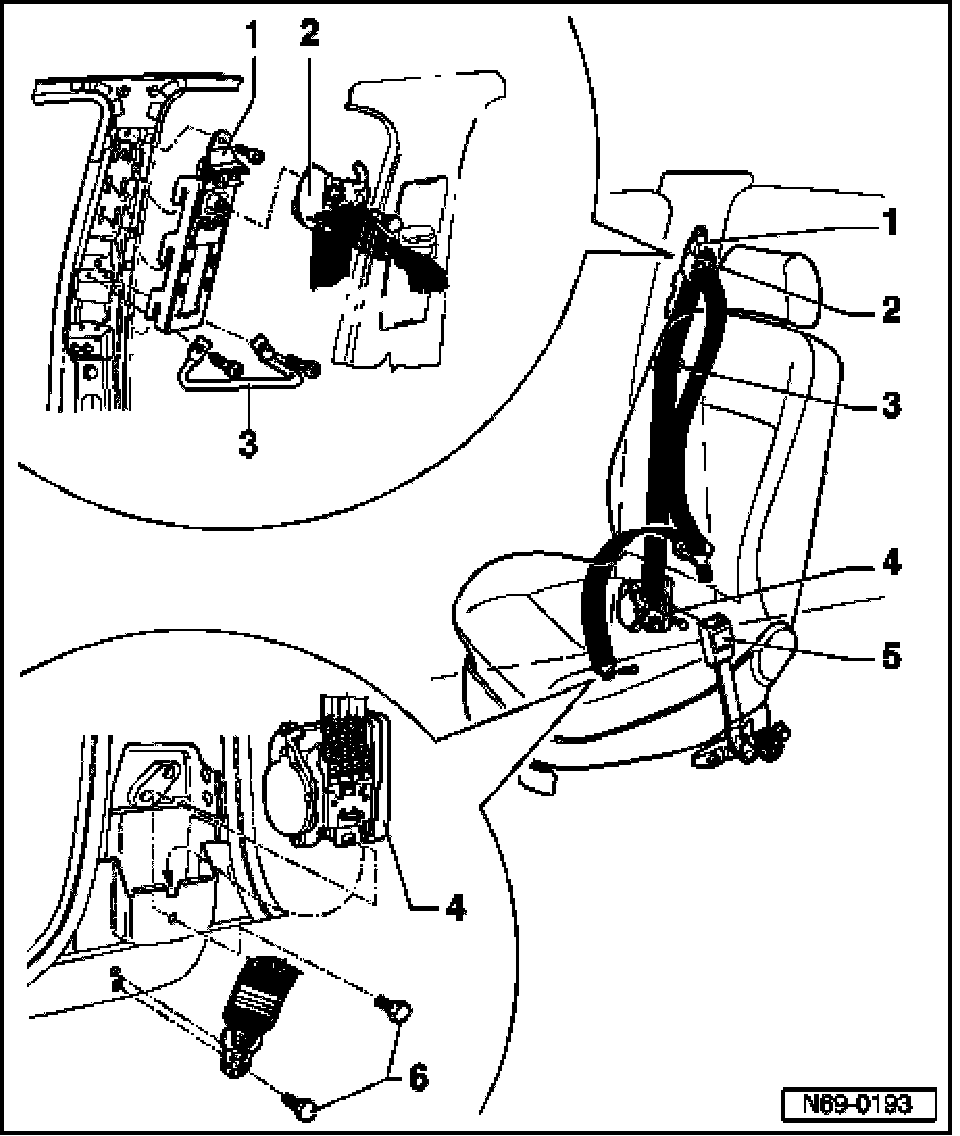 1
2
3
1
2
3
4
5
4
6
N69-0193