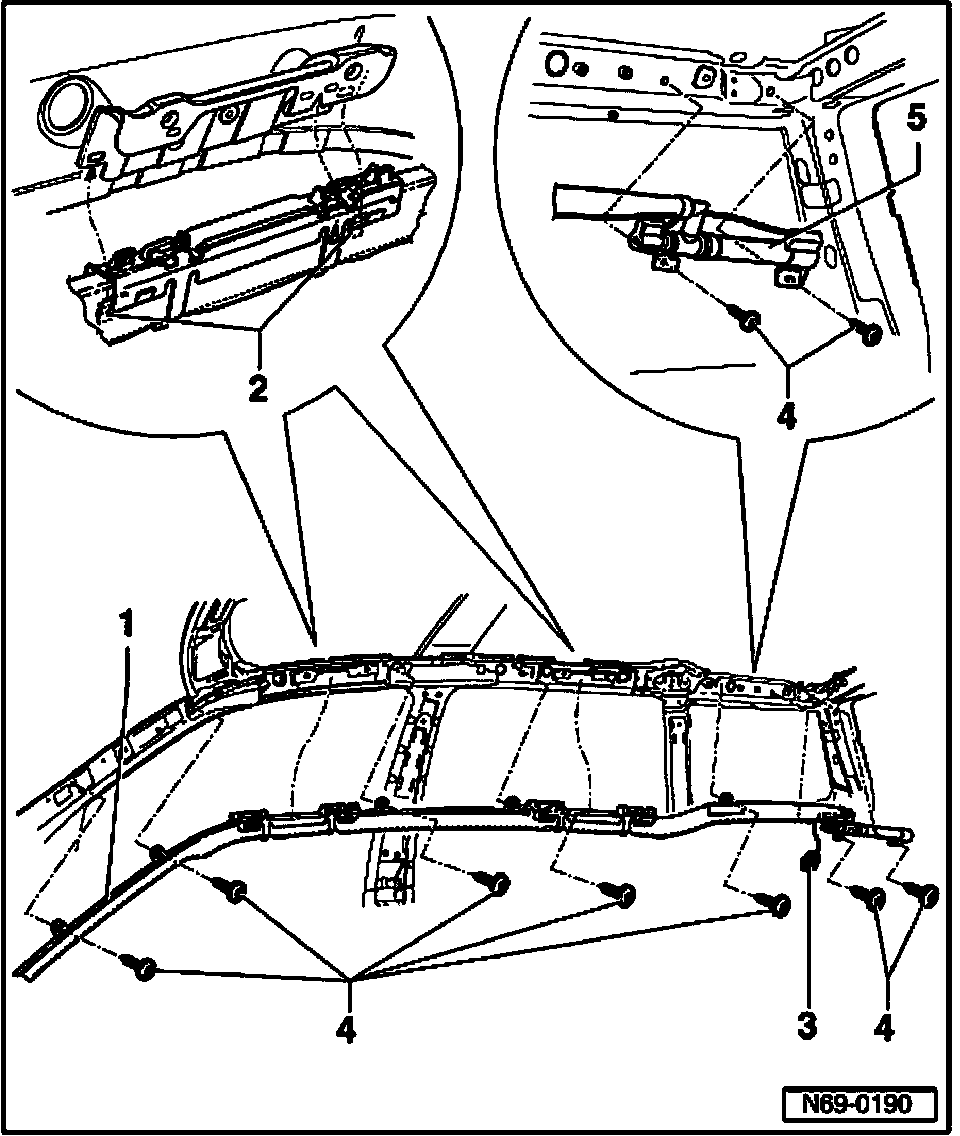 5
2
4
1
4
3
4
N69-0190