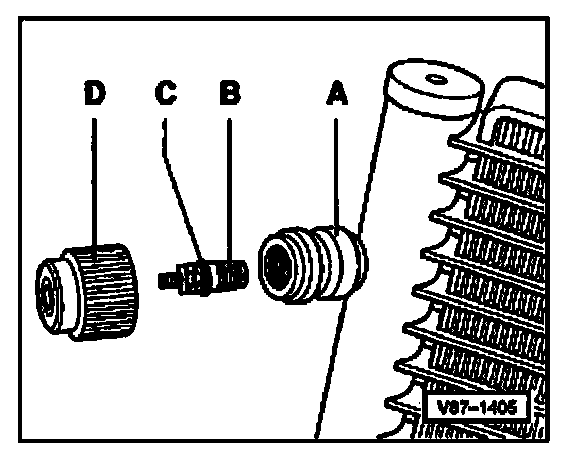 D C B A

V87-1405