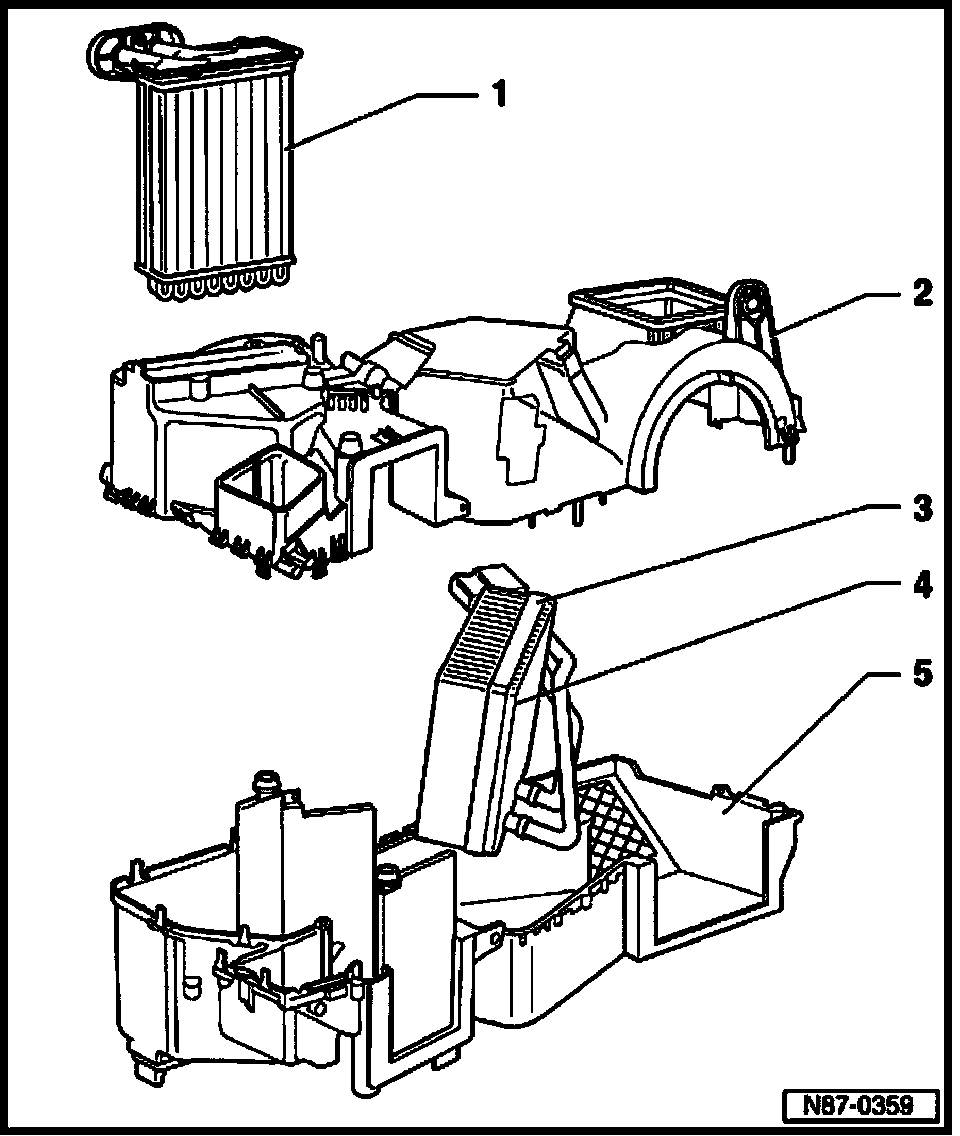 1
2
3
4
5
N87-0359