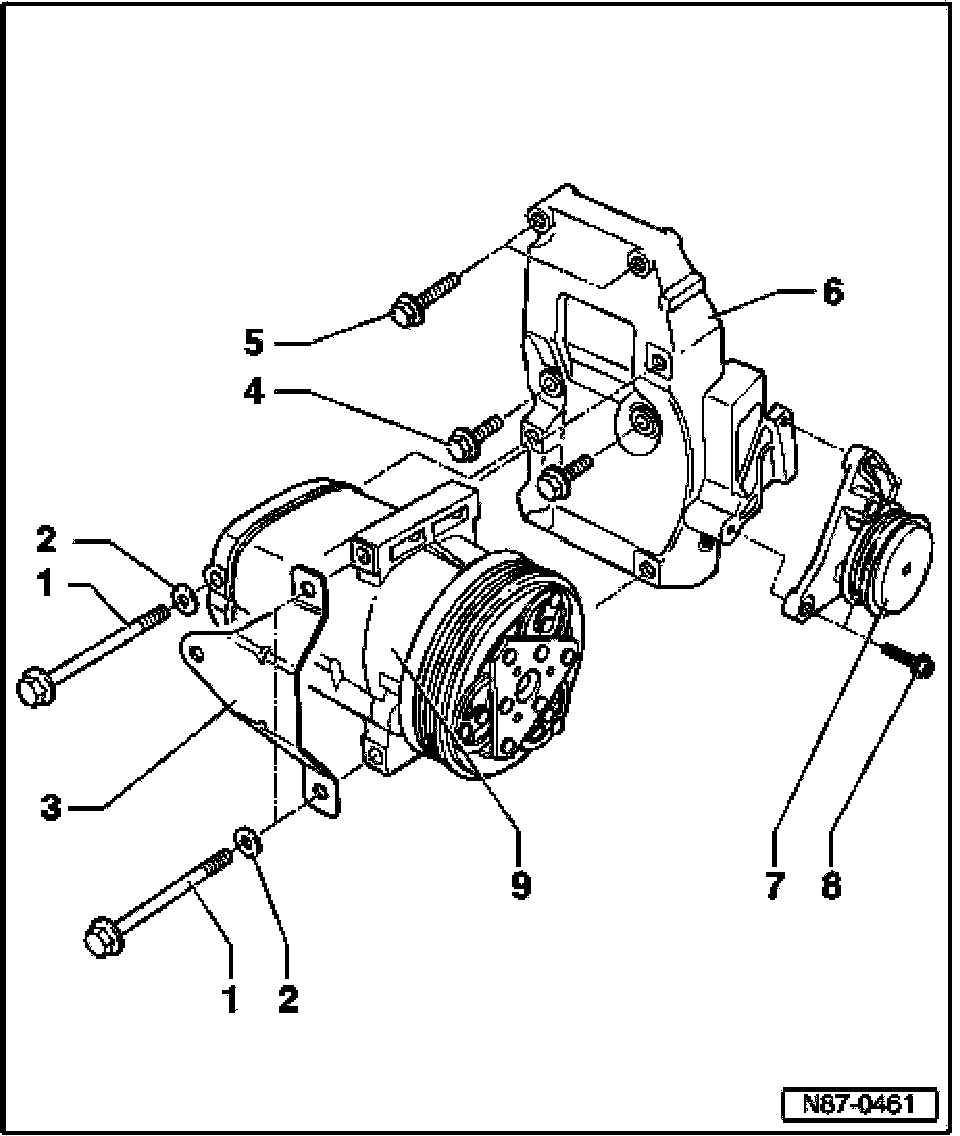 6
5
4
2
1
3
9
7
8
1
2
N87-0461