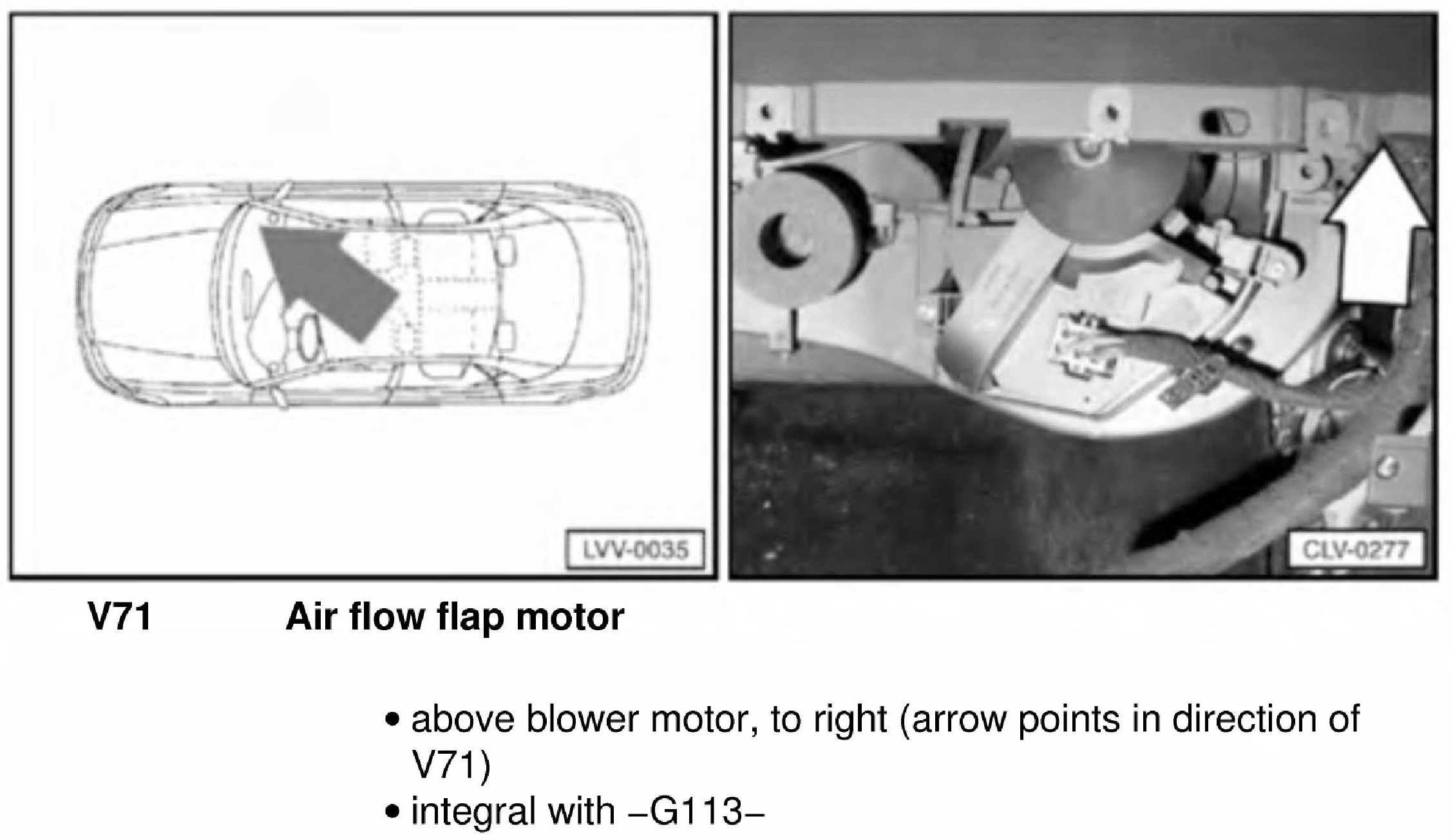 LVV-0035

CLV-0277

V71 Air flow flap motor

• above blower motor, to right (arrow points in direction of V71)
• integral with –G113–