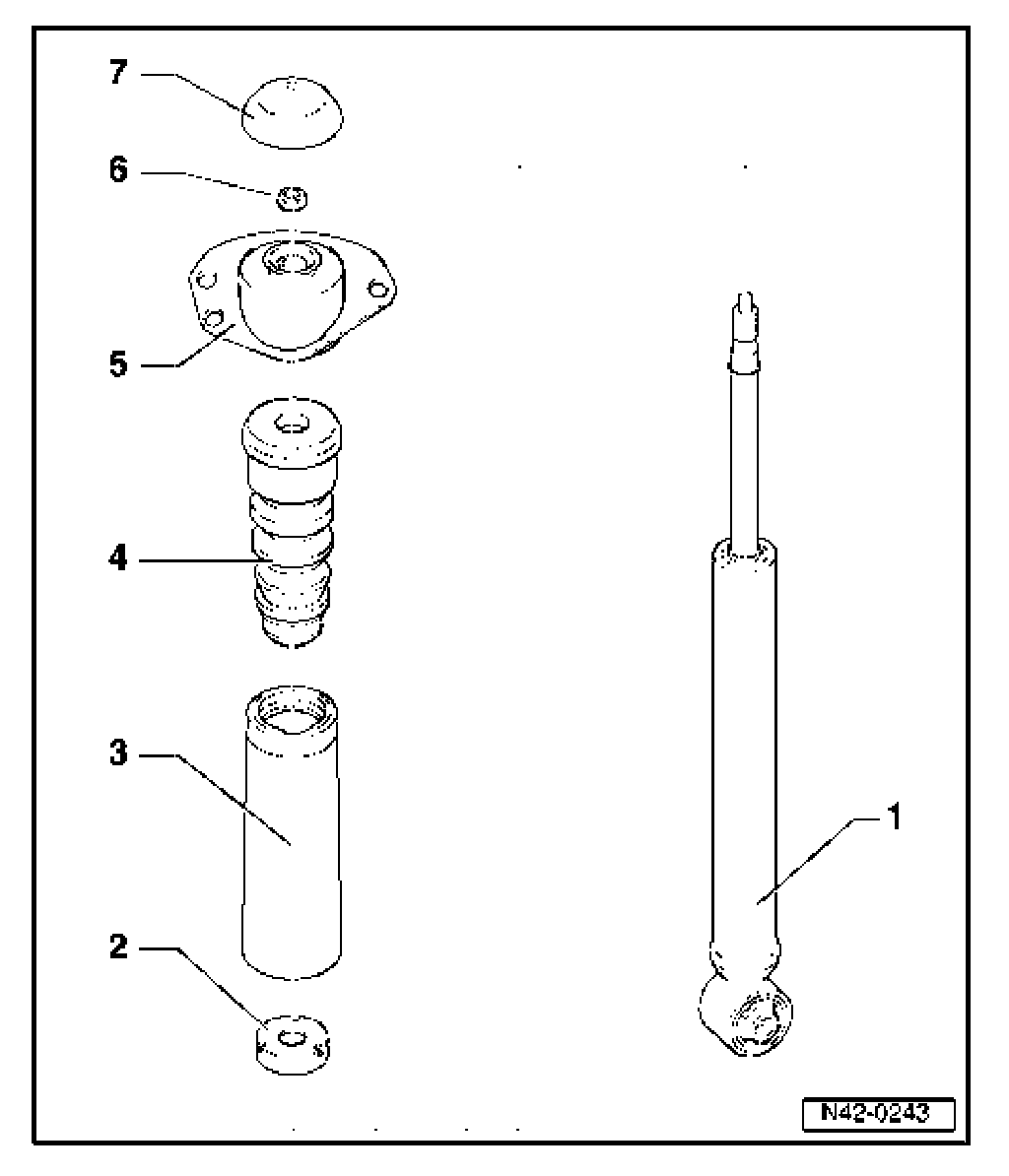 7
6
5
4
3
2
1
N42-0243