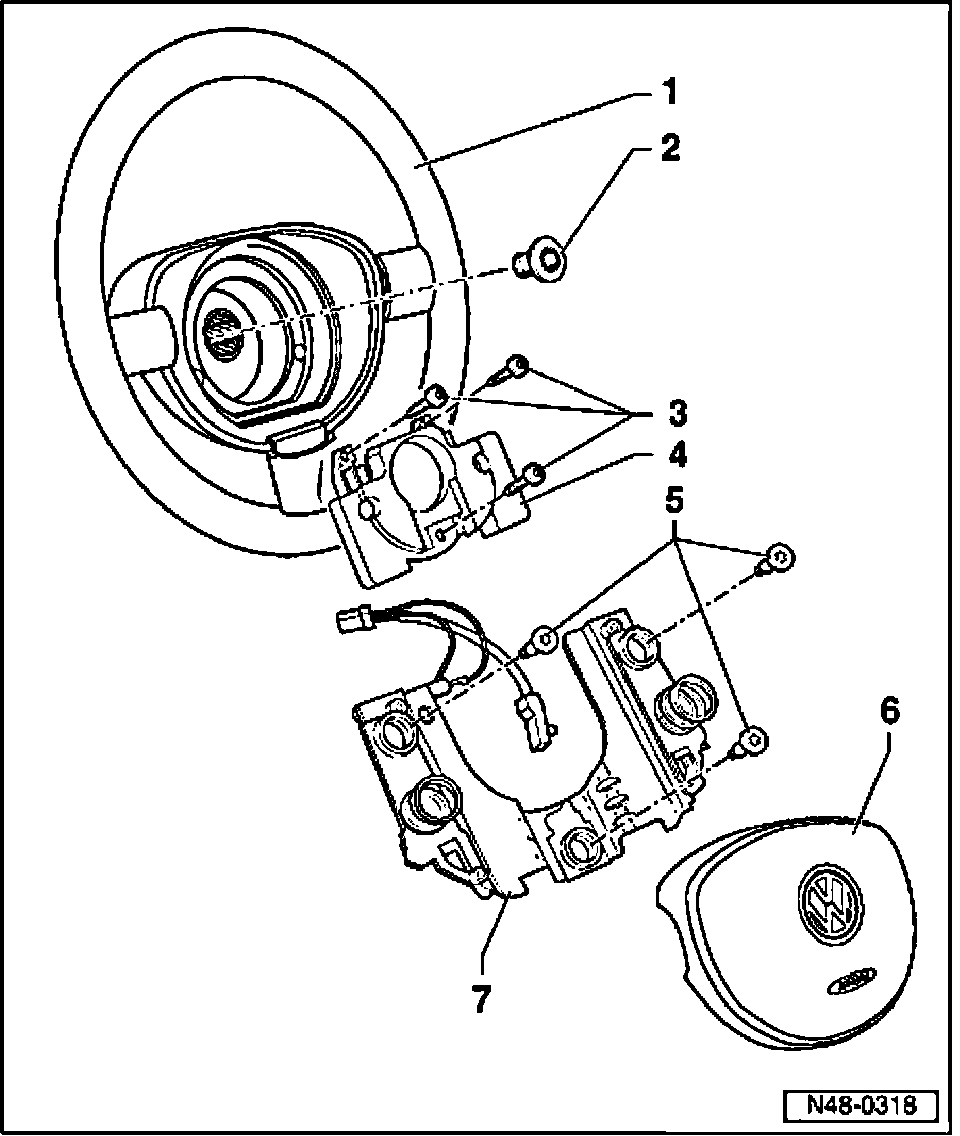 1
2
3
4
5
6
7
N48-0318