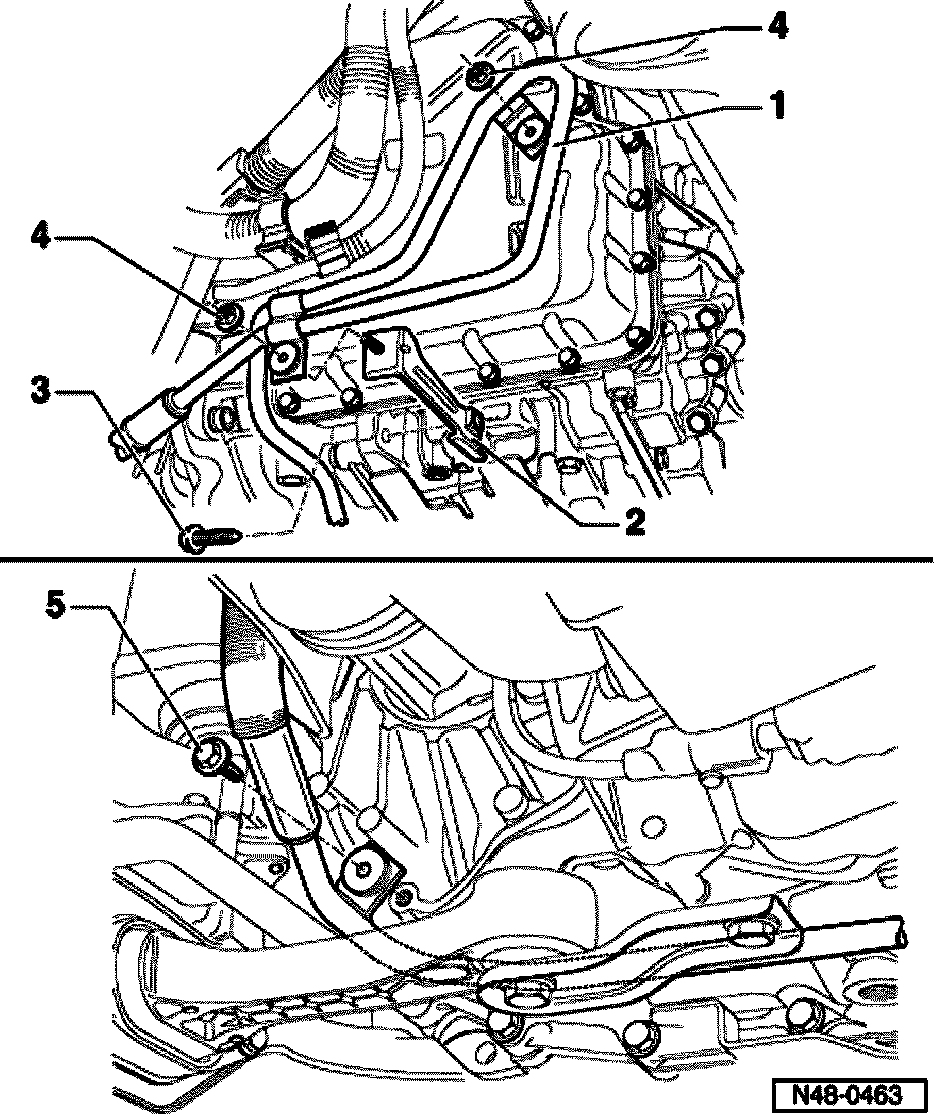 4
1
4
3
2
5
N48-0463