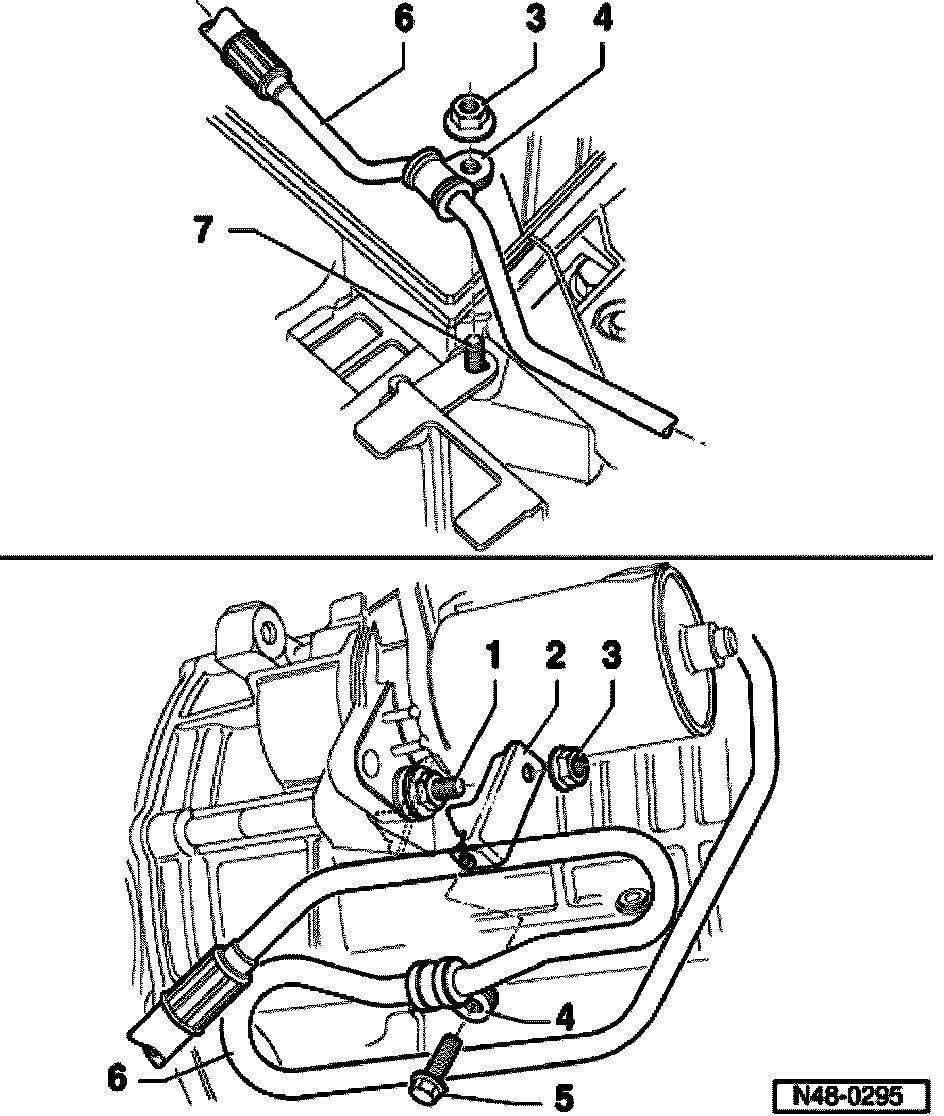 6
3
4
7
1
2
3
4
6
5
N48-0295