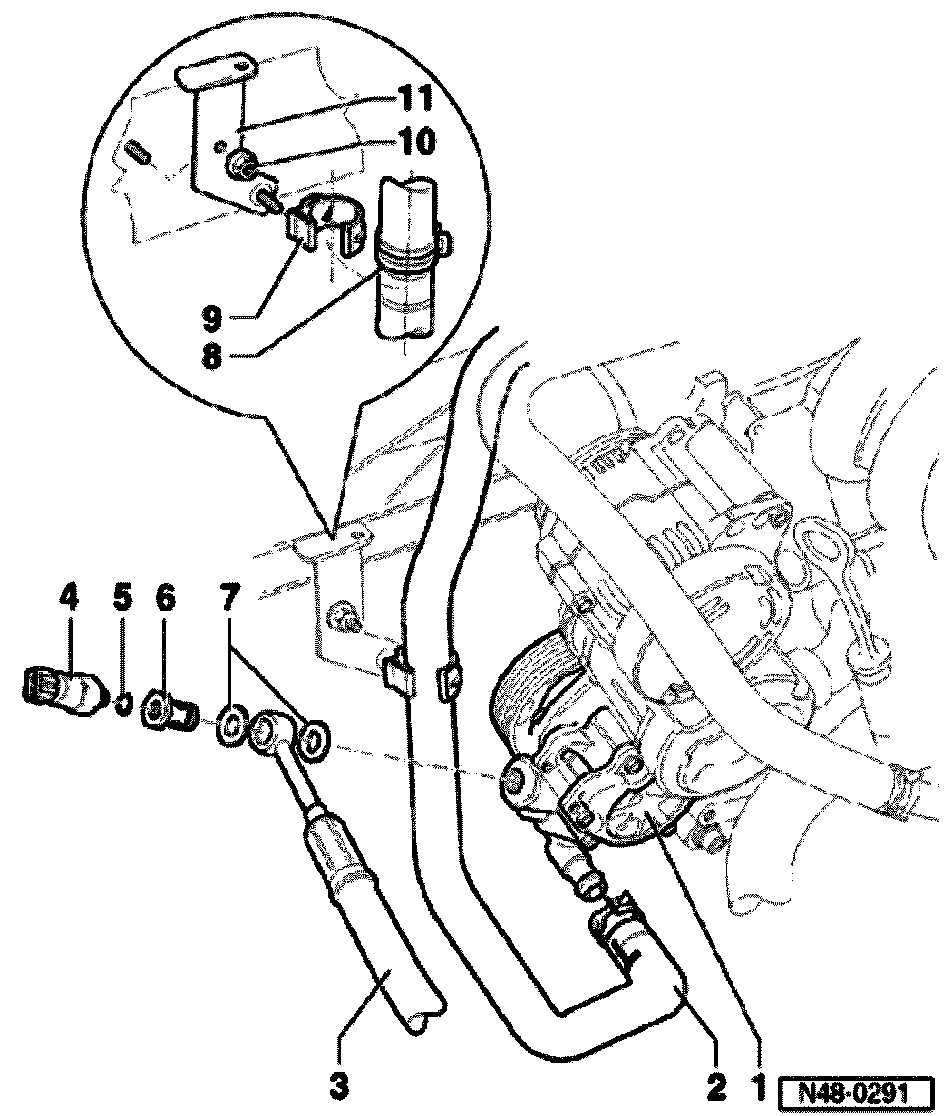 11
10
9
8
4
5
6
7
3
2
1
N48-0291