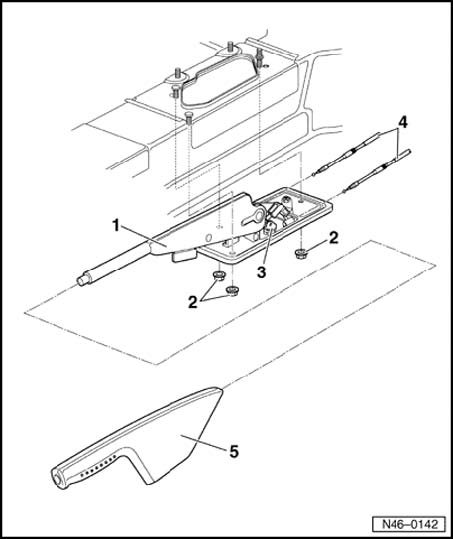 4
1
2
3
2
5
N46–0142