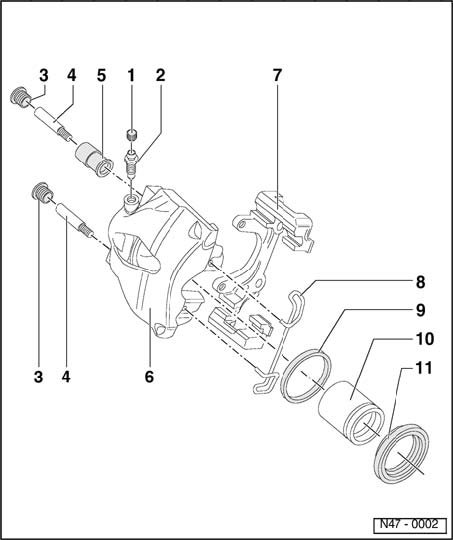 3 4 5 1 2 7

8

9

10

11

3 4 6

N47 - 0002