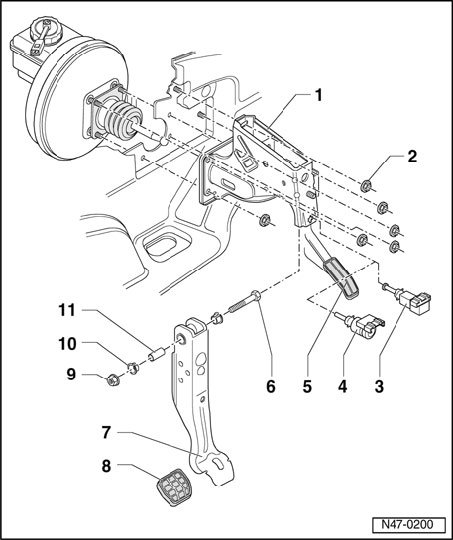 1
2
11
10
9
6
5
4
3
7
8
N47-0200