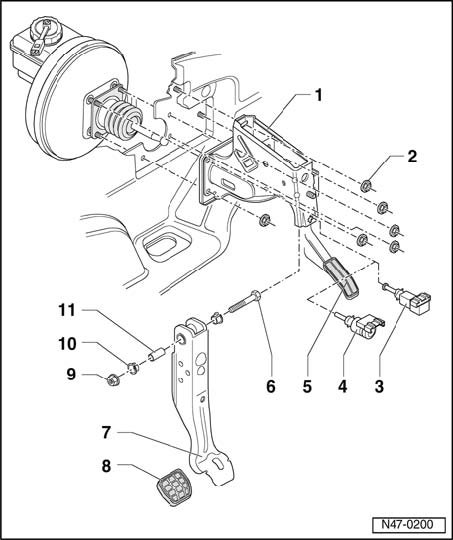 1
2
11
10
9
6
5
4
3
7
8
N47-0200