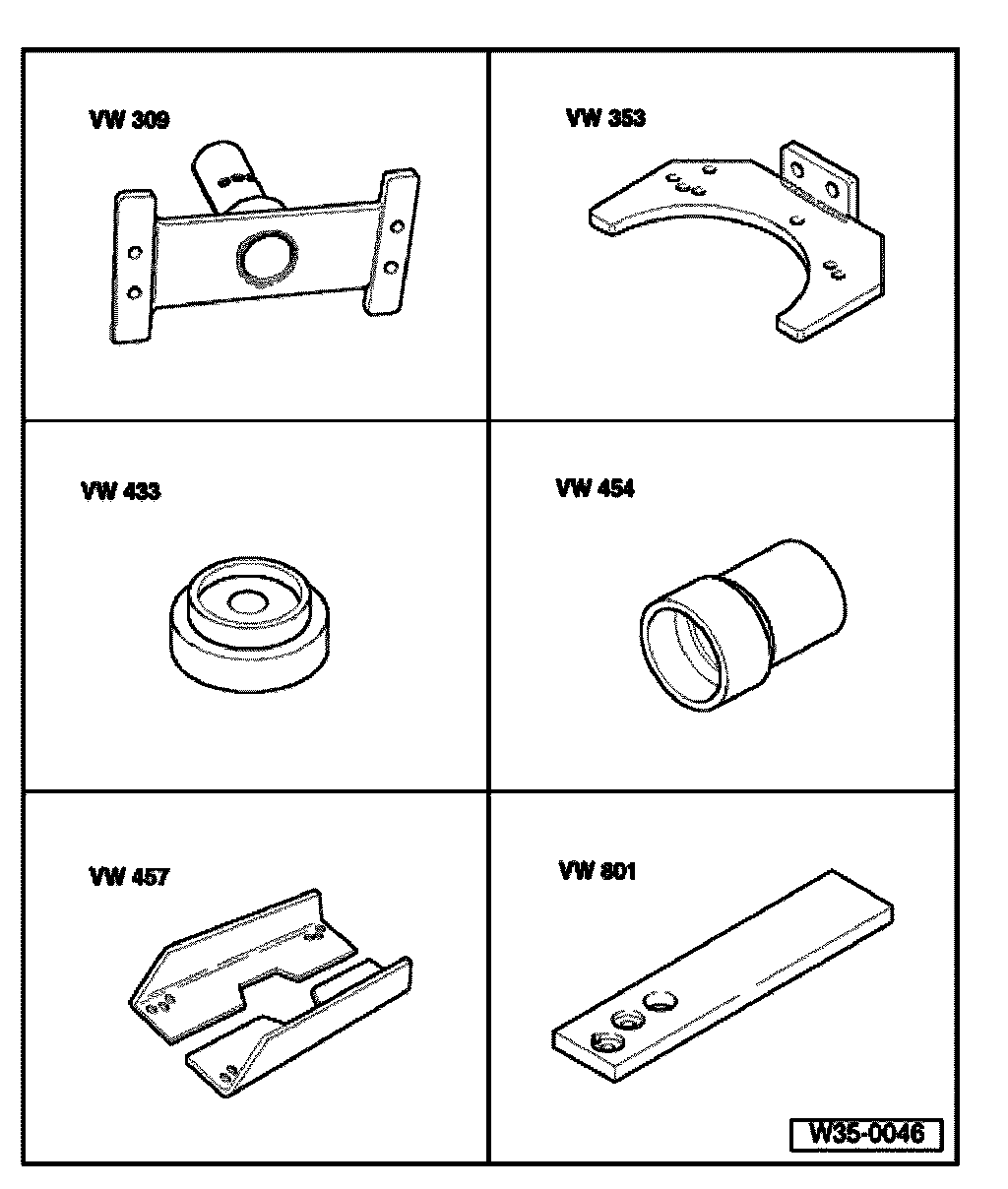 VW 309

VW 353

VW 433

VW 454

VW 457

VW 801

W35-0046