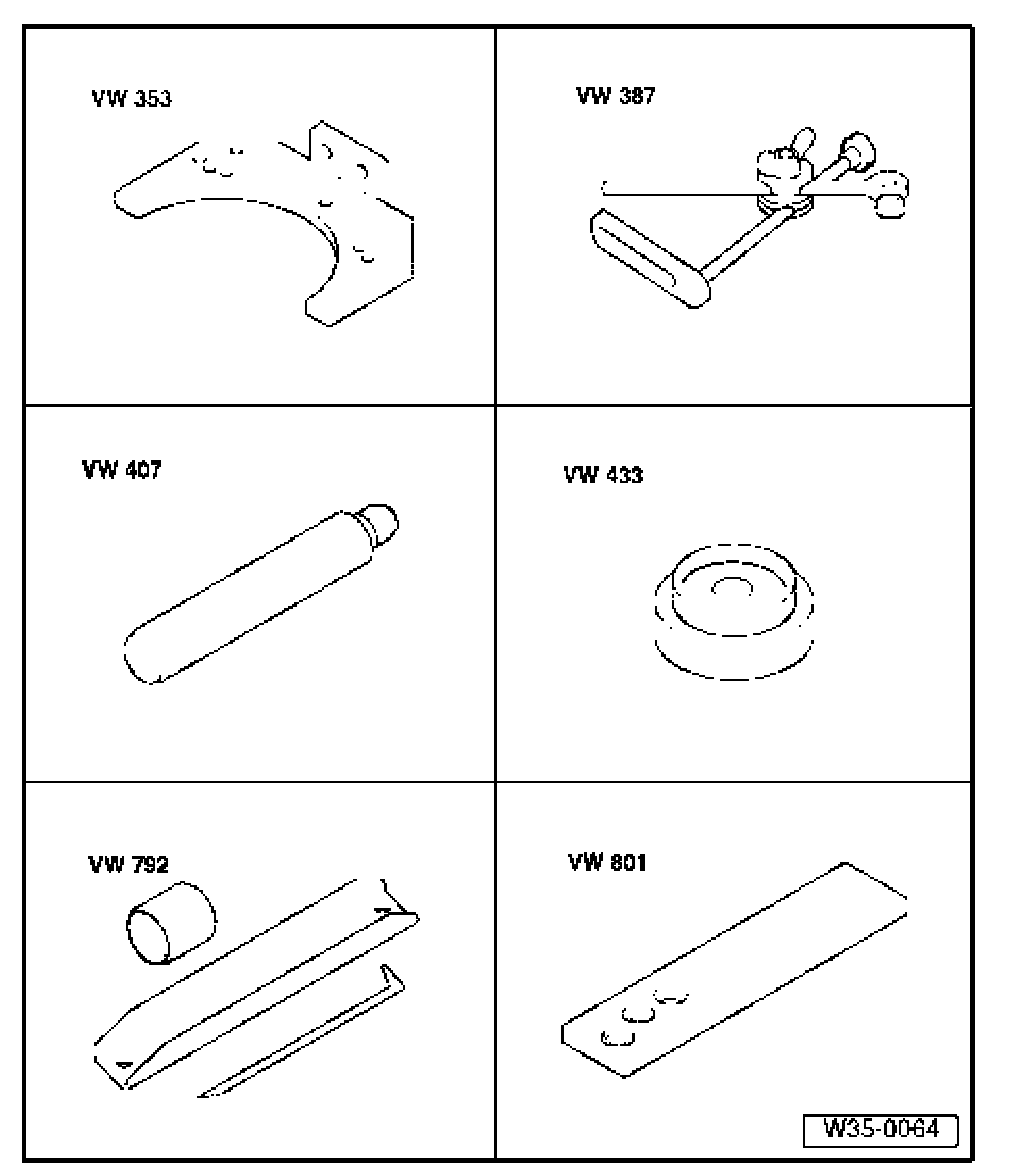 VW 353

VW 387

VW 407

VW 433

VW 792

VW 801

W35-0064