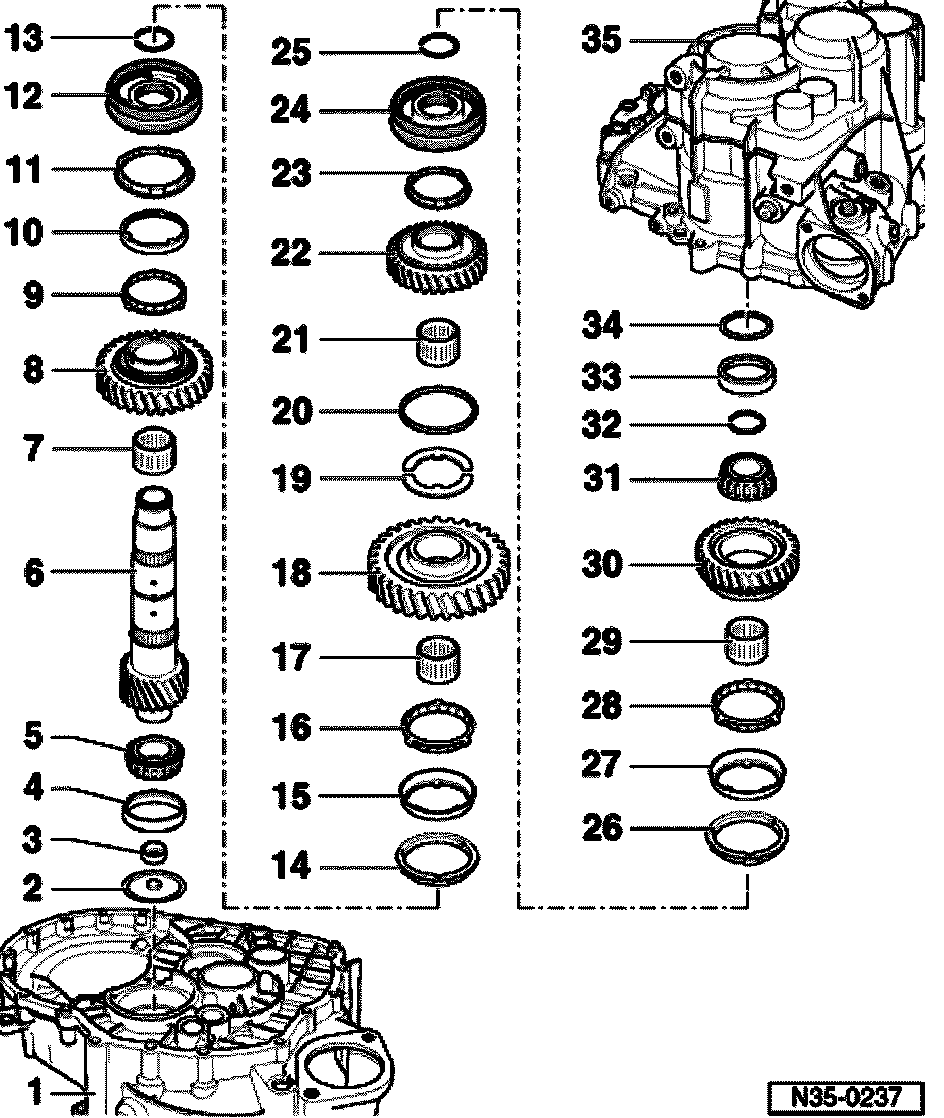 13
12
11
10
9
8
7
6
5
4
3
2
1
25
24
23
22
21
20
19
18
17
16
15
14
35
34
33
32
31
30
29
28
27
26
N35-0237