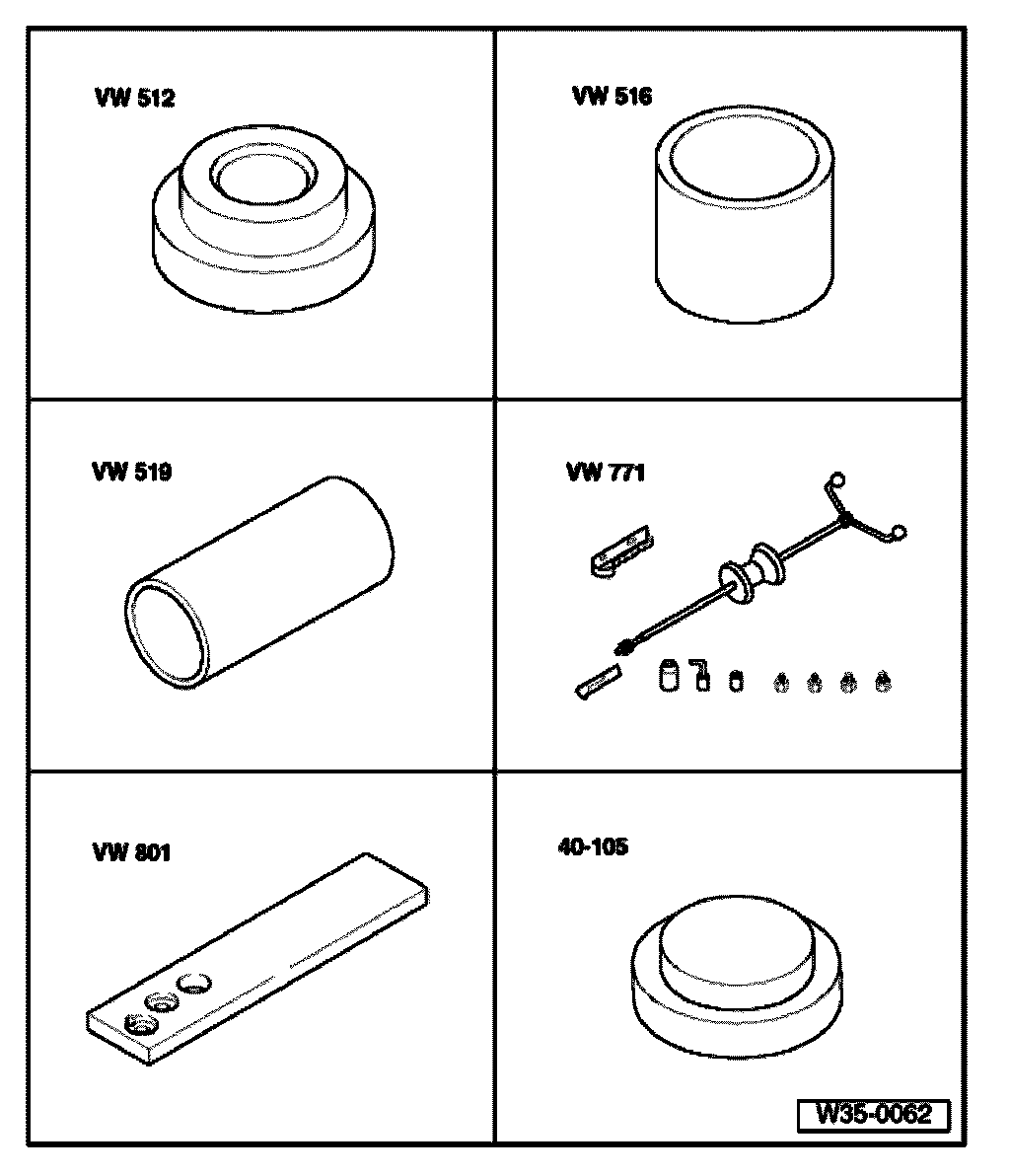 VW 512

VW 516

VW 519

VW 771

VW 801

40-105

W35-0062