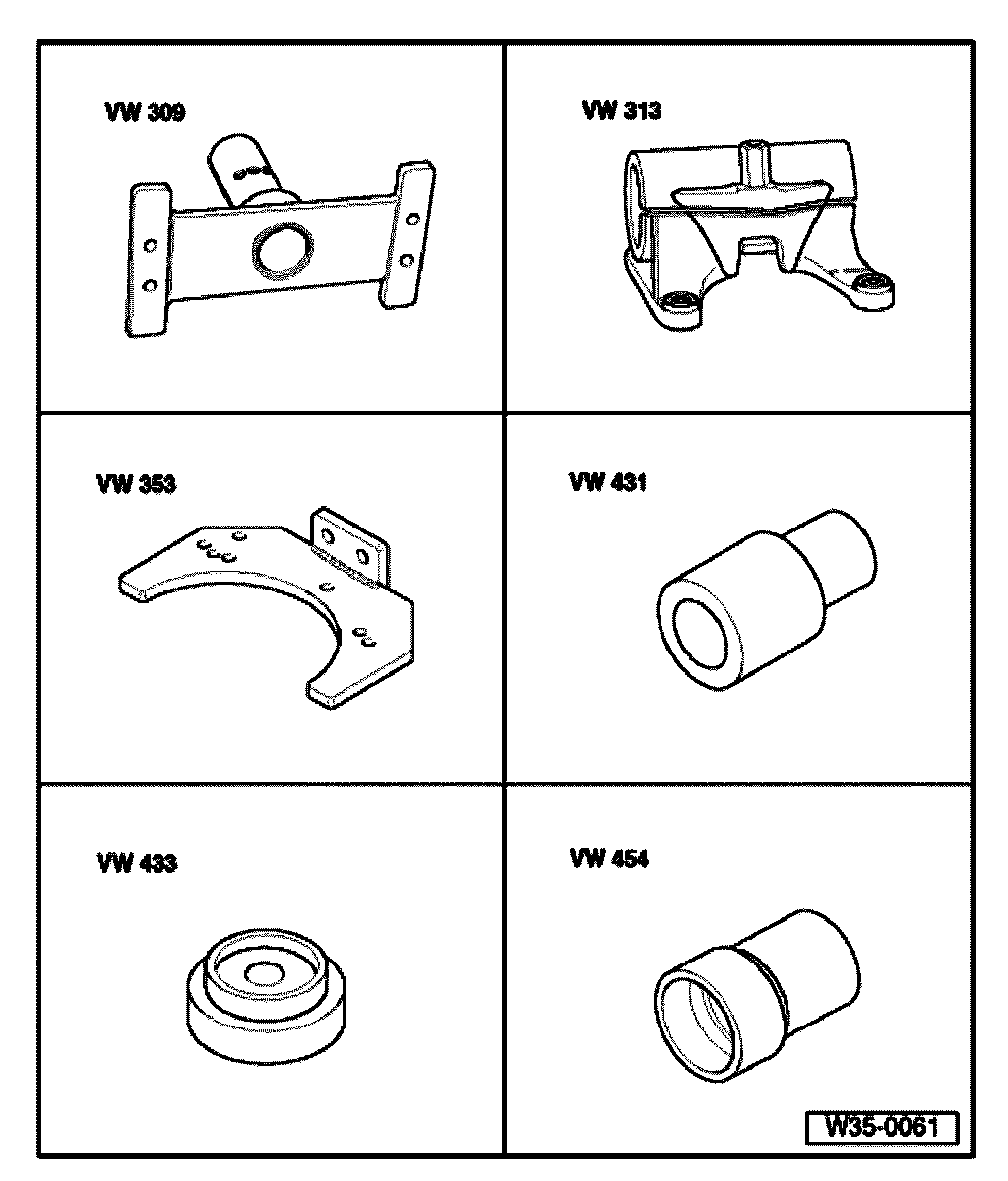 VW 309

VW 313

VW 353

VW 431

VW 433

VW 454

W35-0061