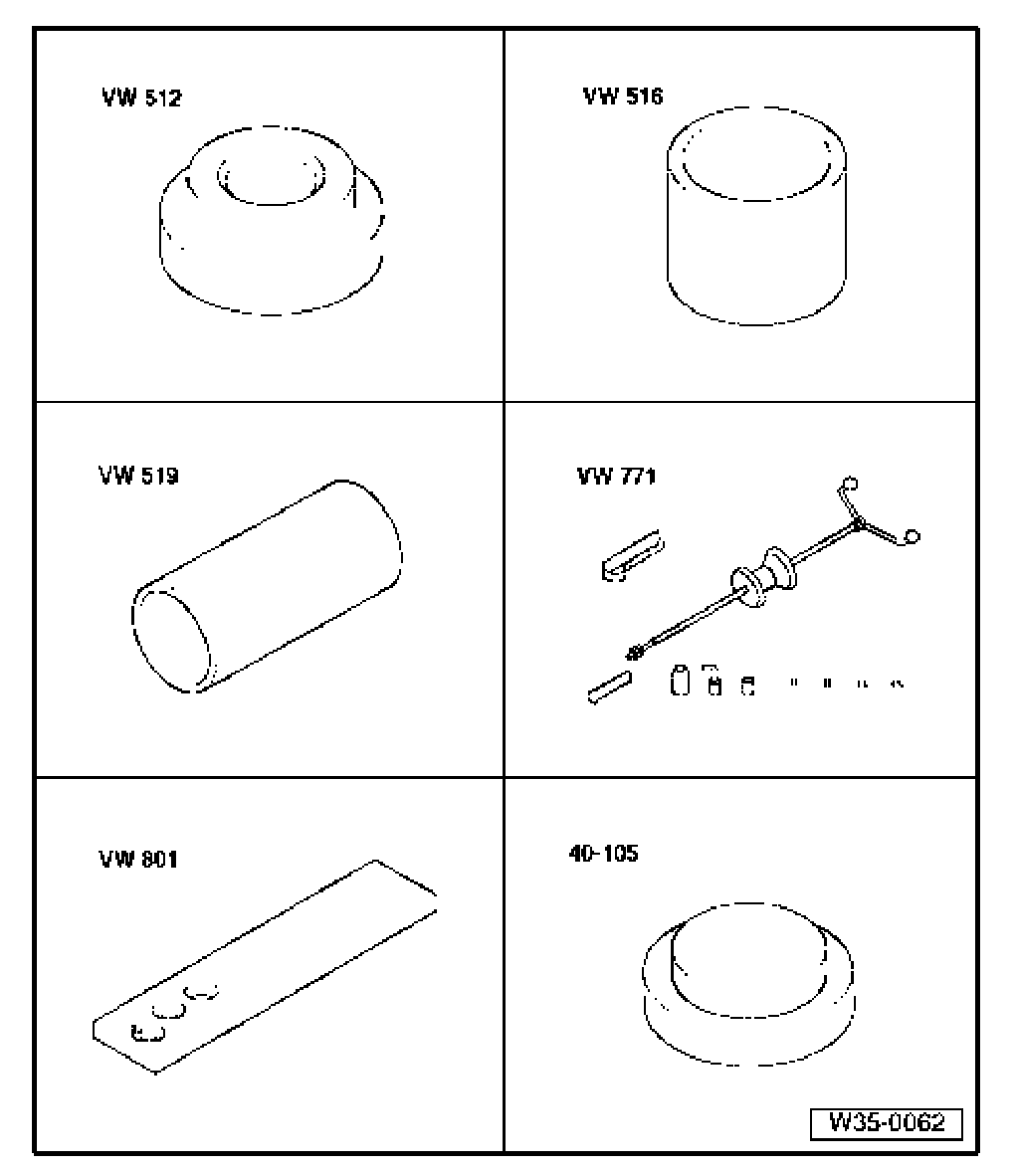 VW 512

VW 516

VW 519

VW 771

VW 801

40-105

W35-0062