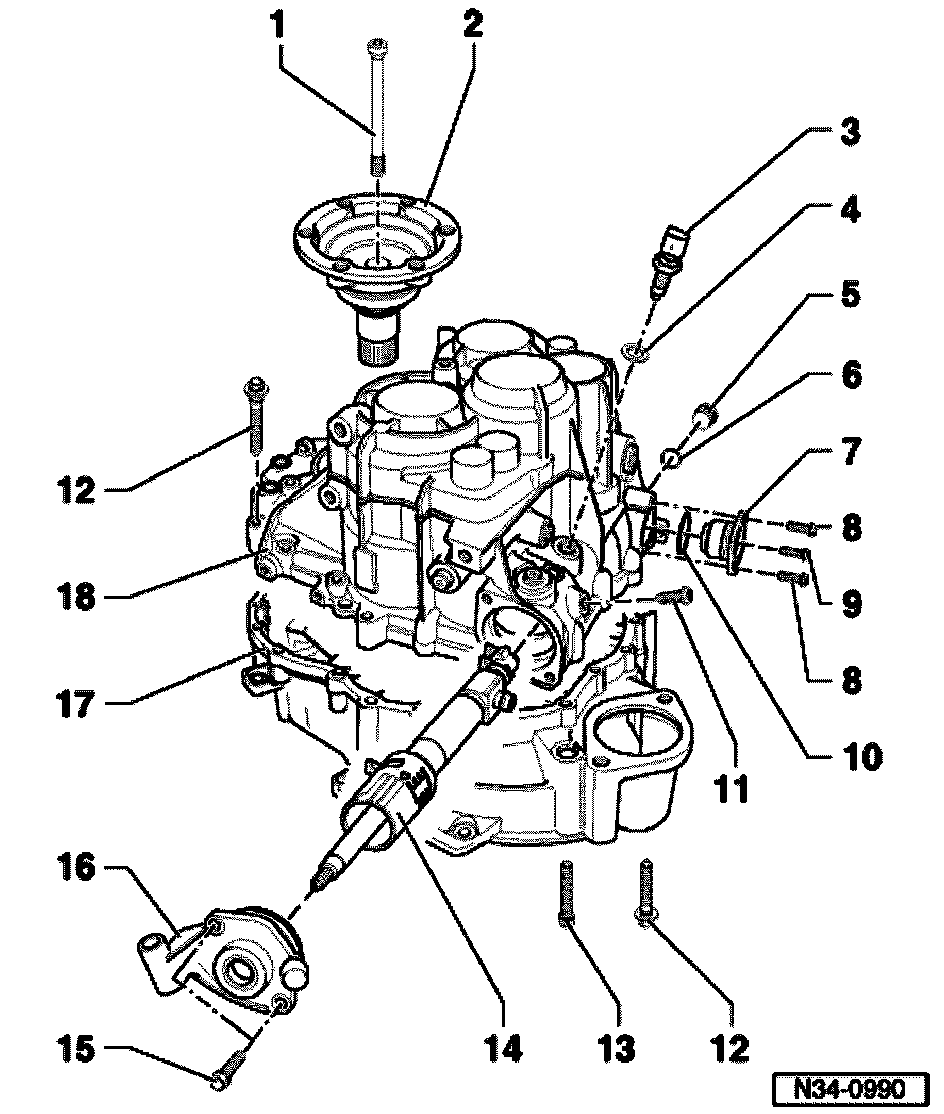 1
2
3
4
5
6
7
8
9
8
10
11
12
18
17
16
15
14
13
12
N34-0990