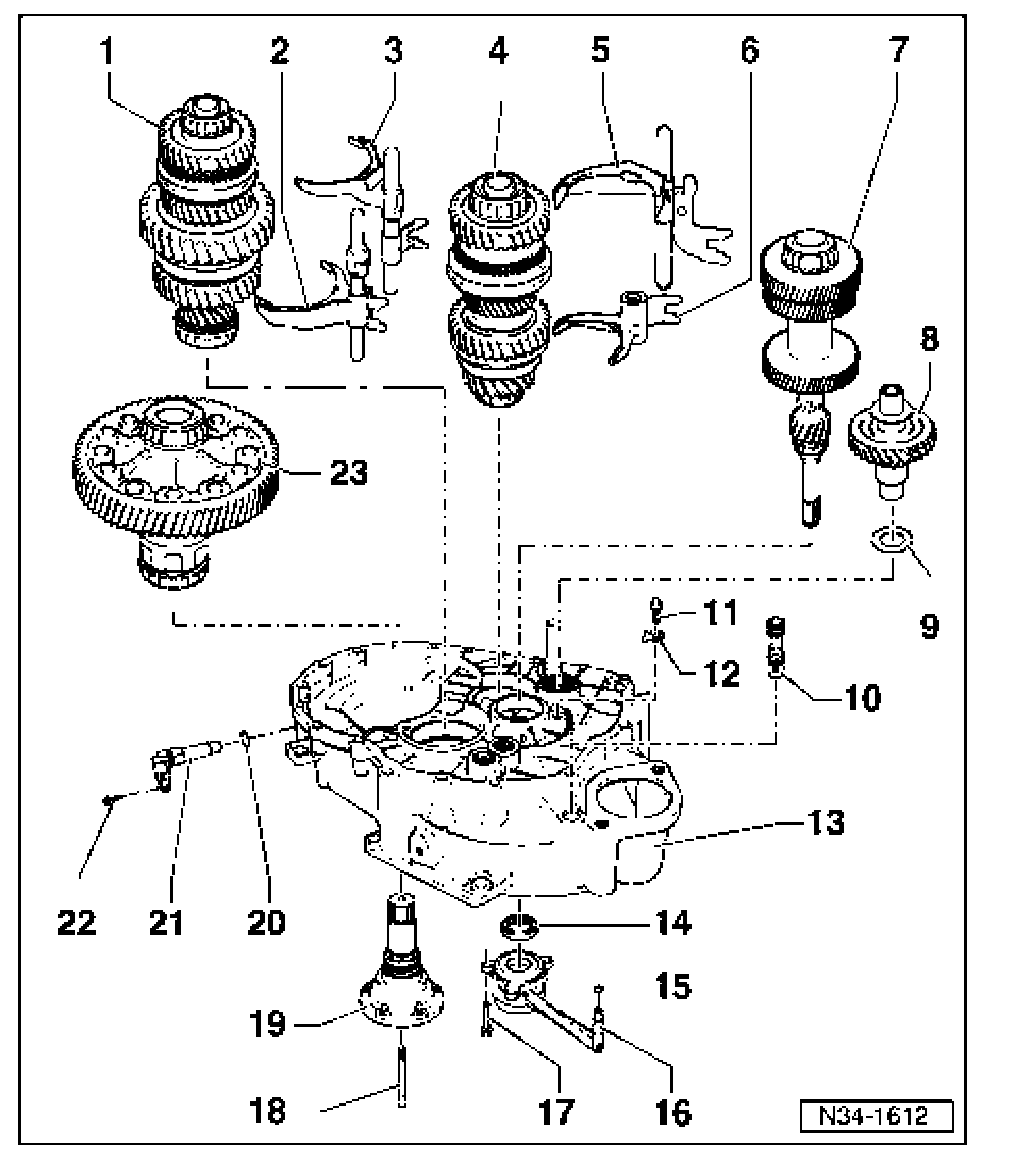 1 2 3 4 5 6 7

8

23

9

11

12

10

13

22 21 20

14

15

19

18 17 16

N34-1612