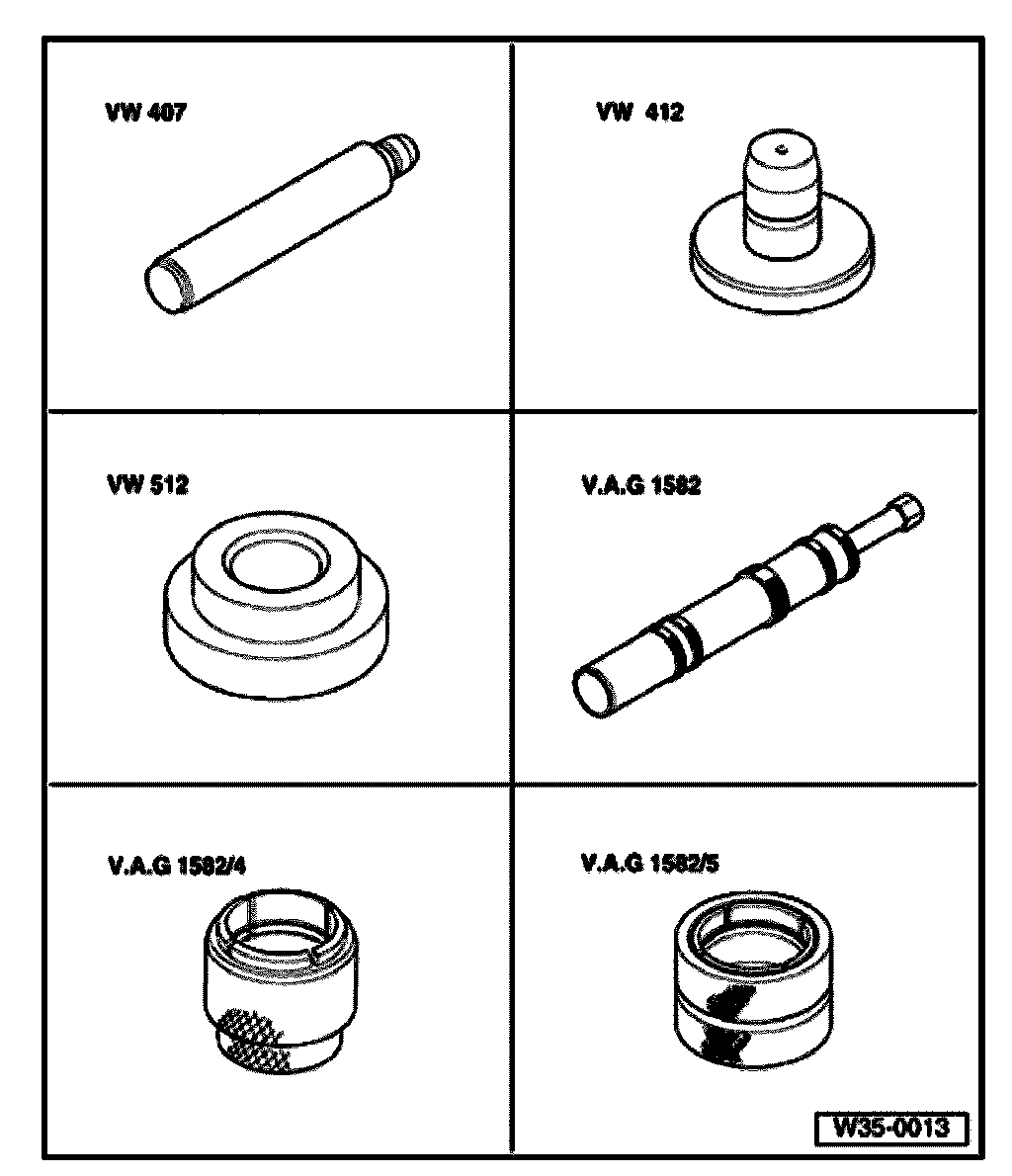 VW 407

VW 412

VW 512

V.A.G 1582

V.A.G 1582/4

V.A.G 1582/5

W35-0013