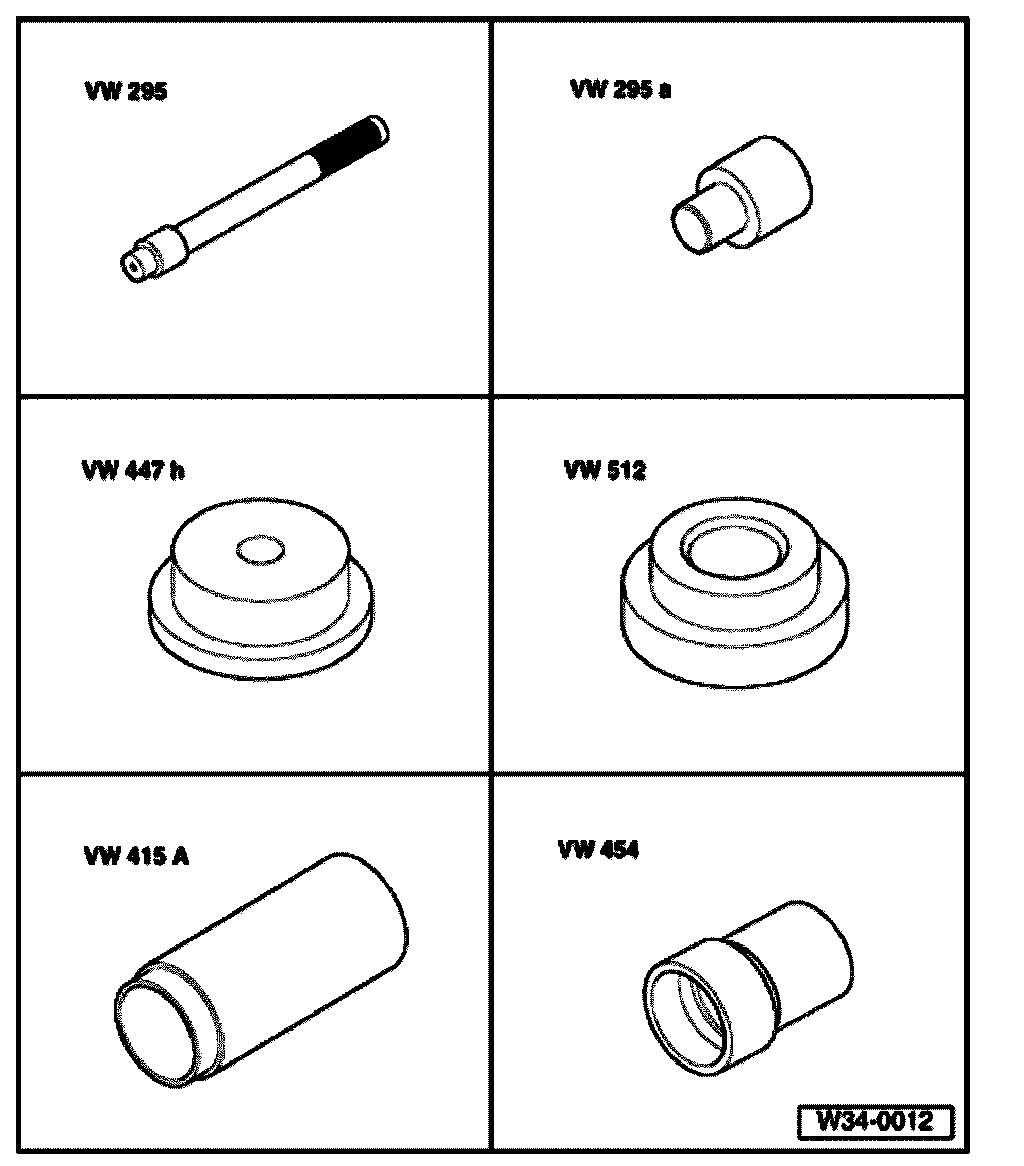 VW 295

VW 295 a

VW 447 h

VW 512

VW 415 A

VW 454

W34-0012