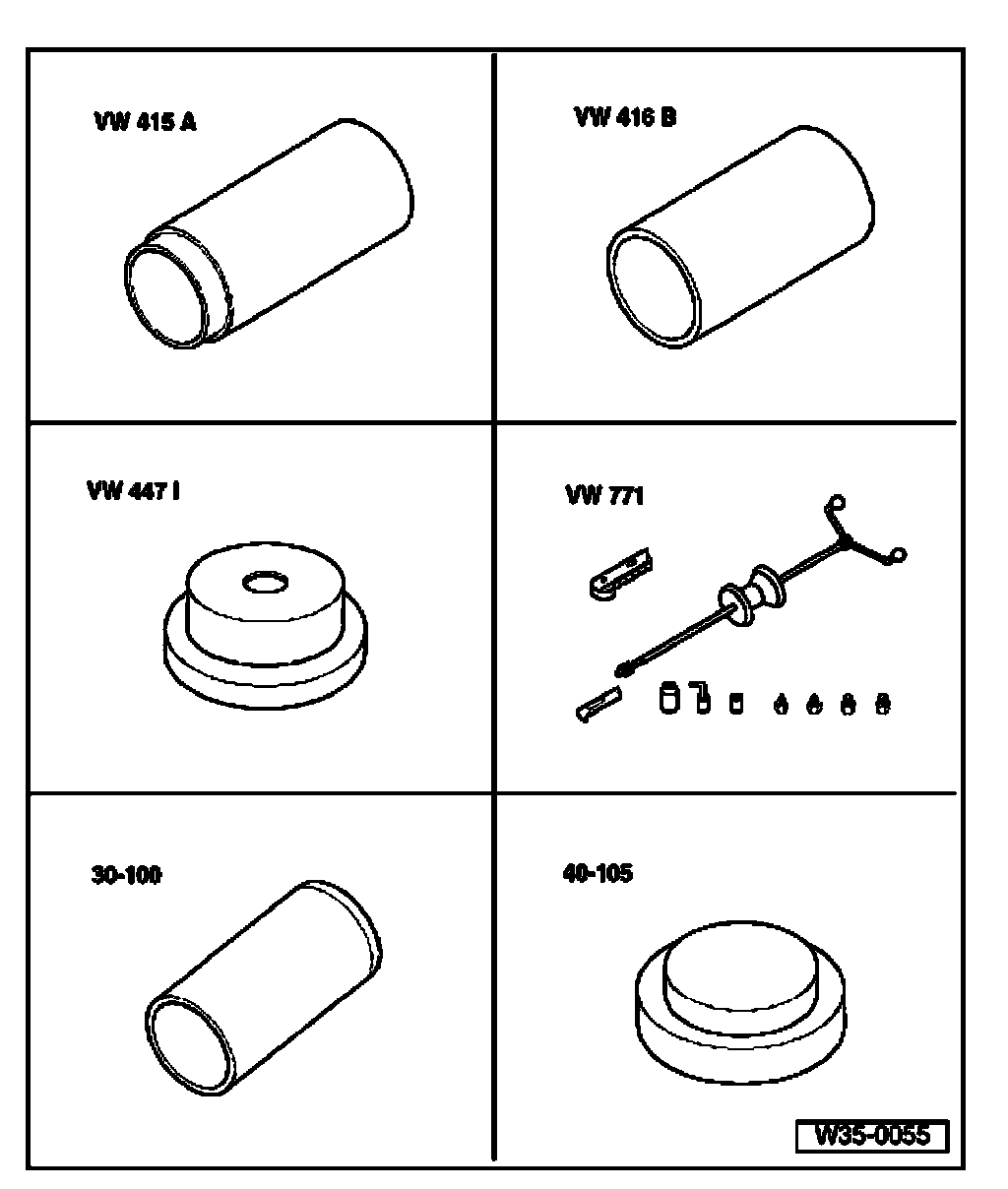 VW 415 A

VW 416 B

VW 447 I

VW 771

30-100

40-105

W35-0055