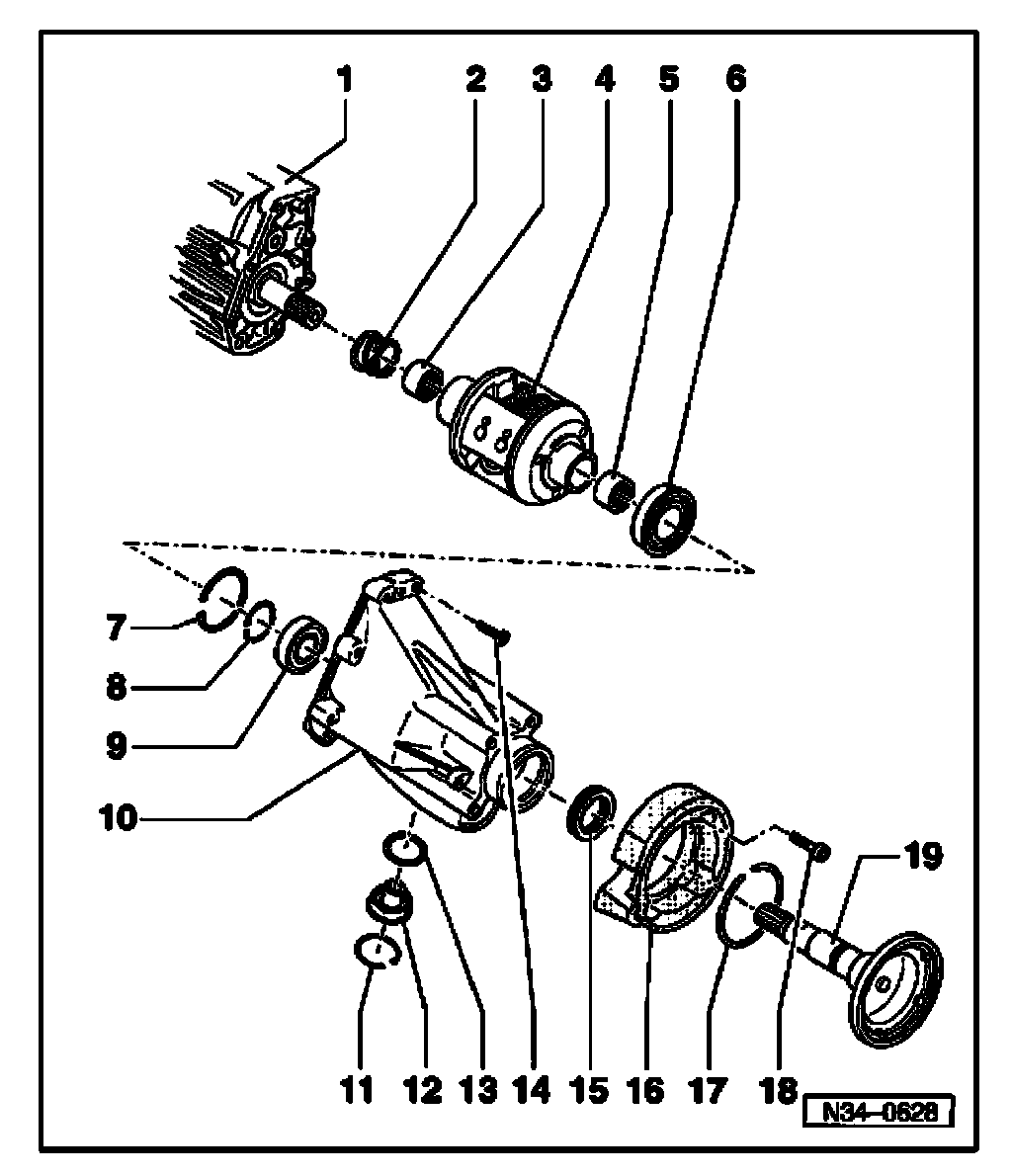 1 2 3 4 5 6

7
8
9
10

19

11 12 13 14 15 16 17 18

N34-0628