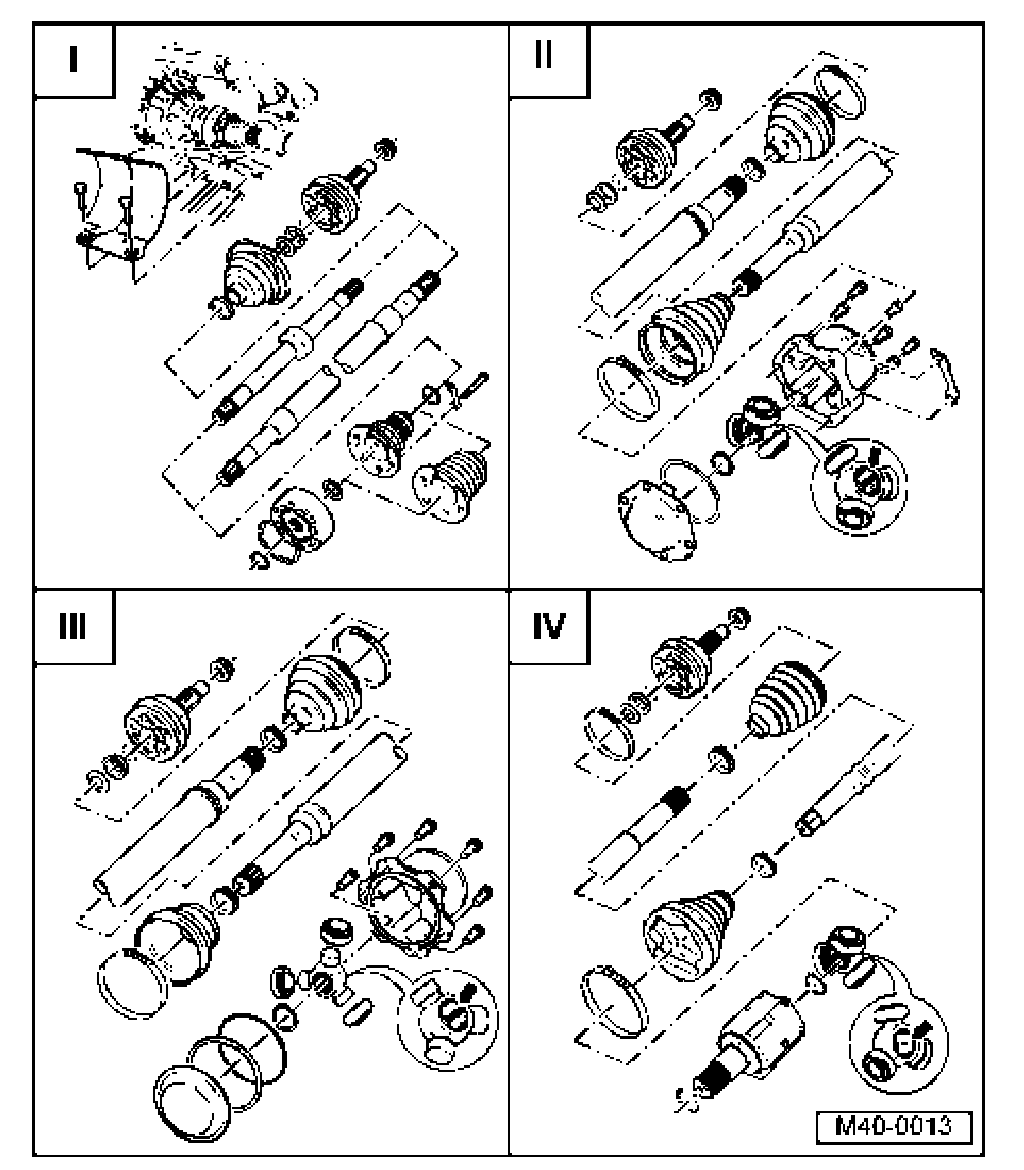 I

II

III

IV

M40-0013