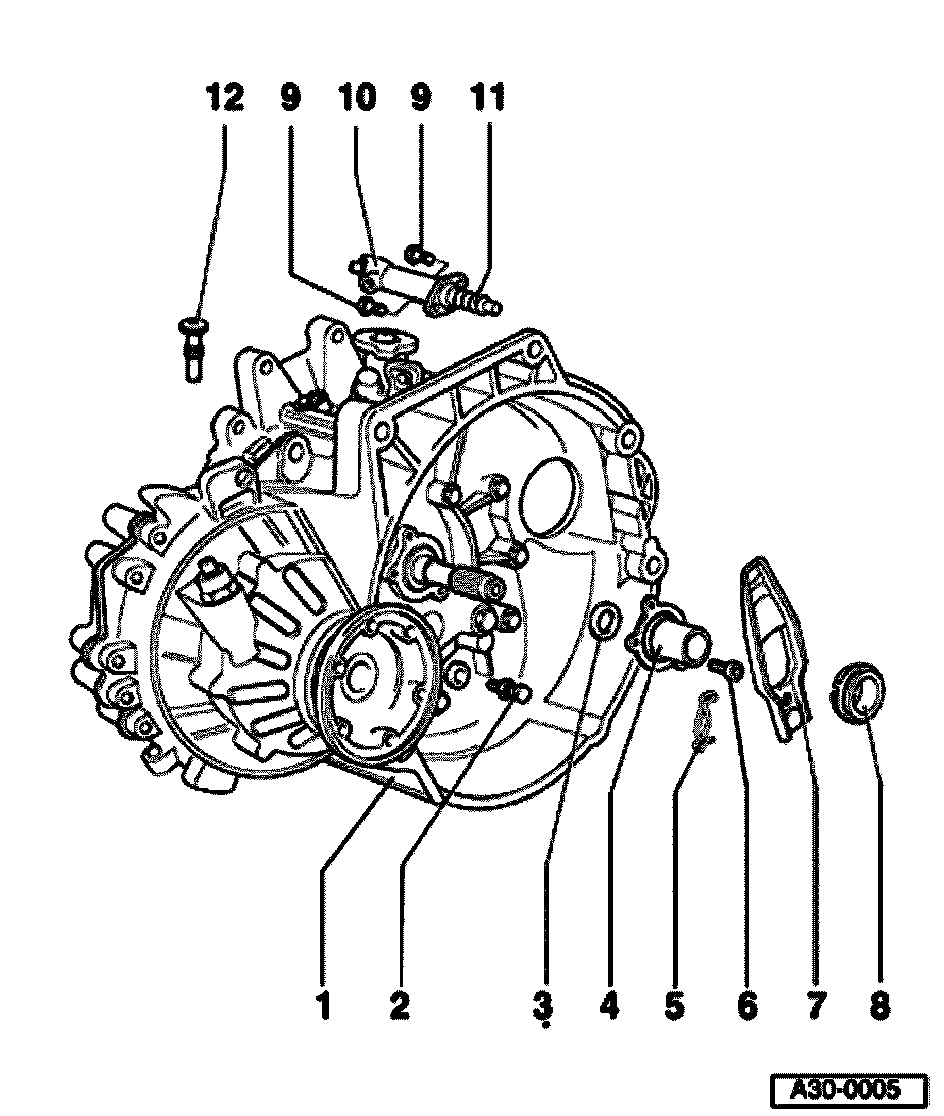 12 9 10 9 11

1 2 3 4 5 6 7 8

A30-0005