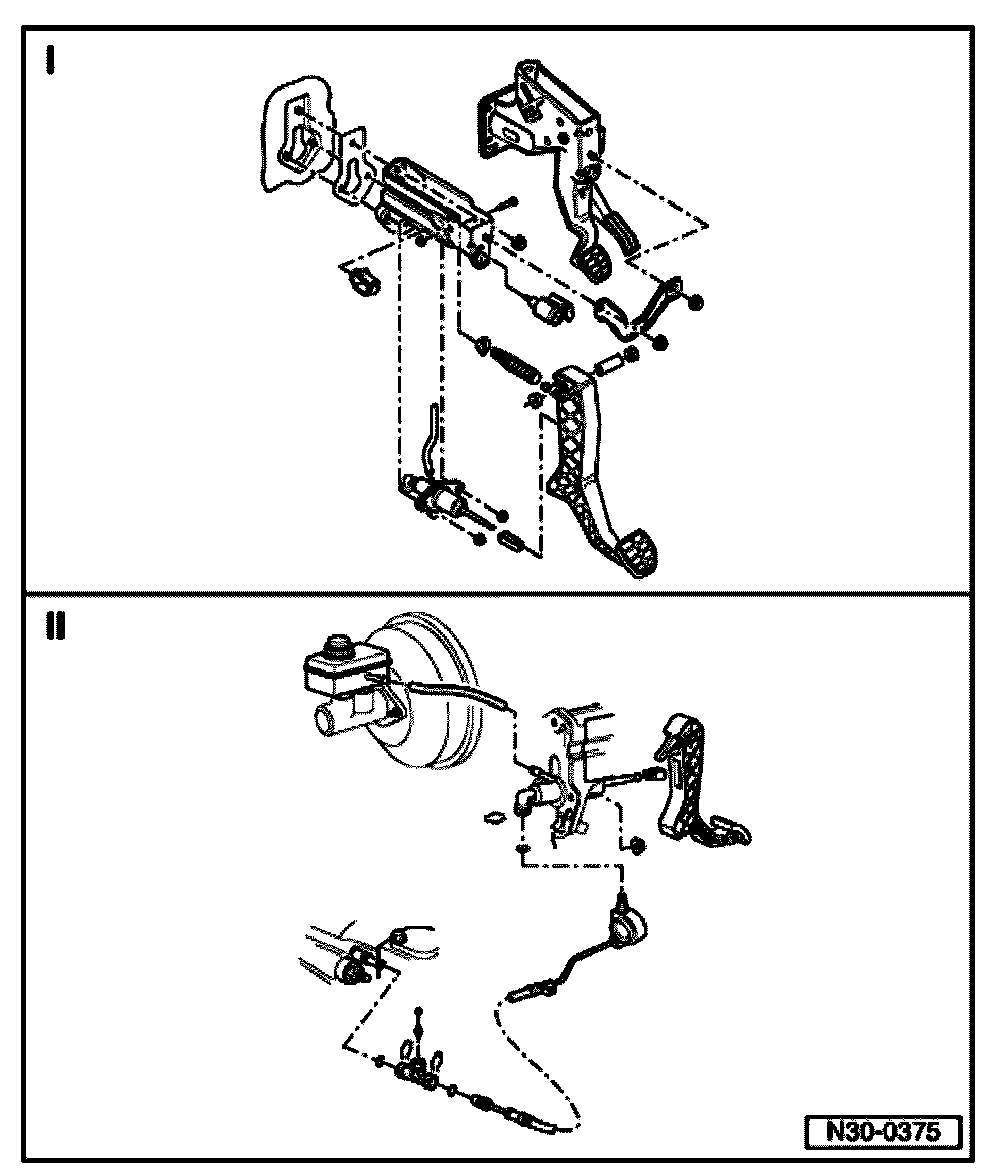 I

II

N30-0375