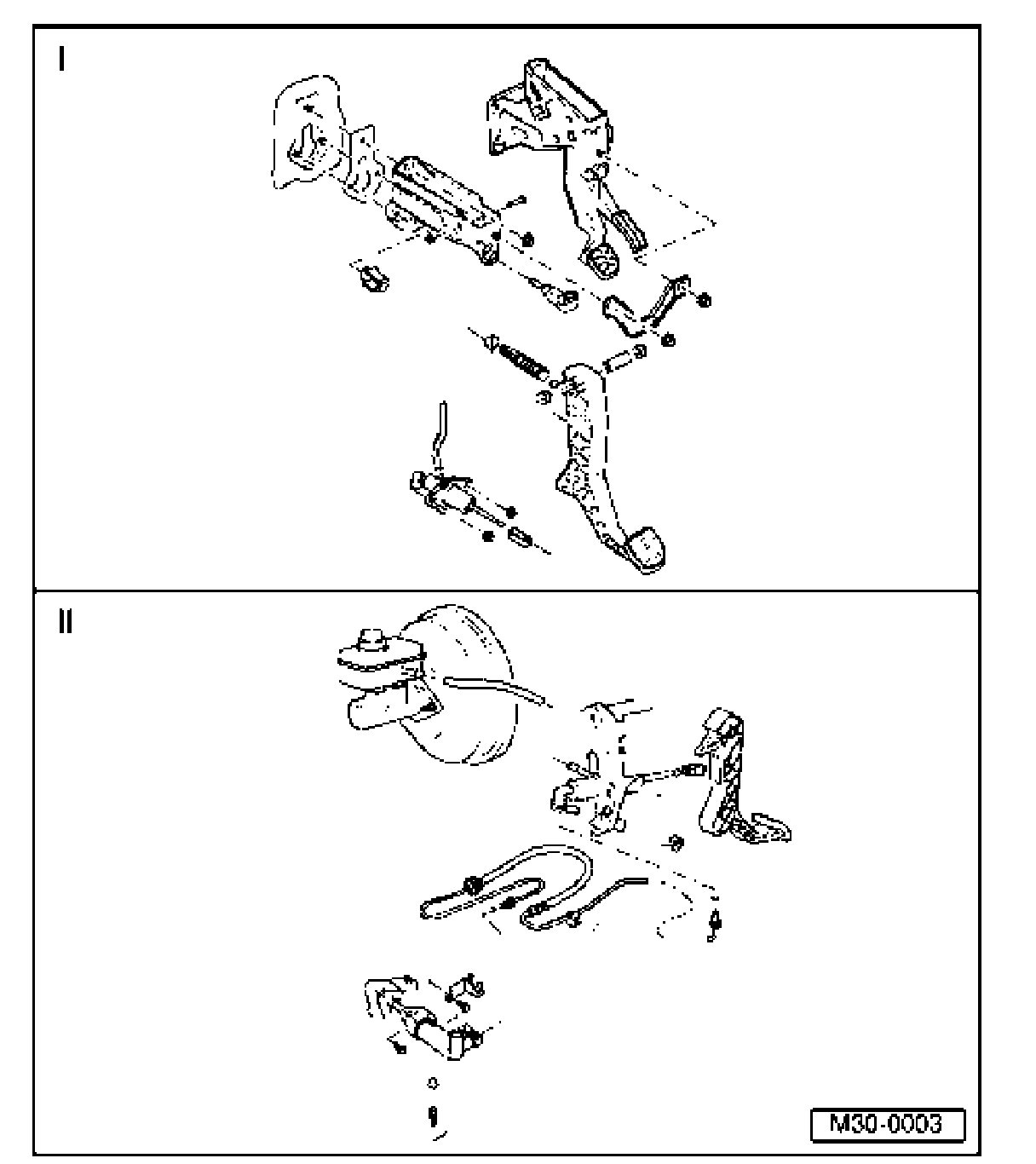 I

II

M30-0003