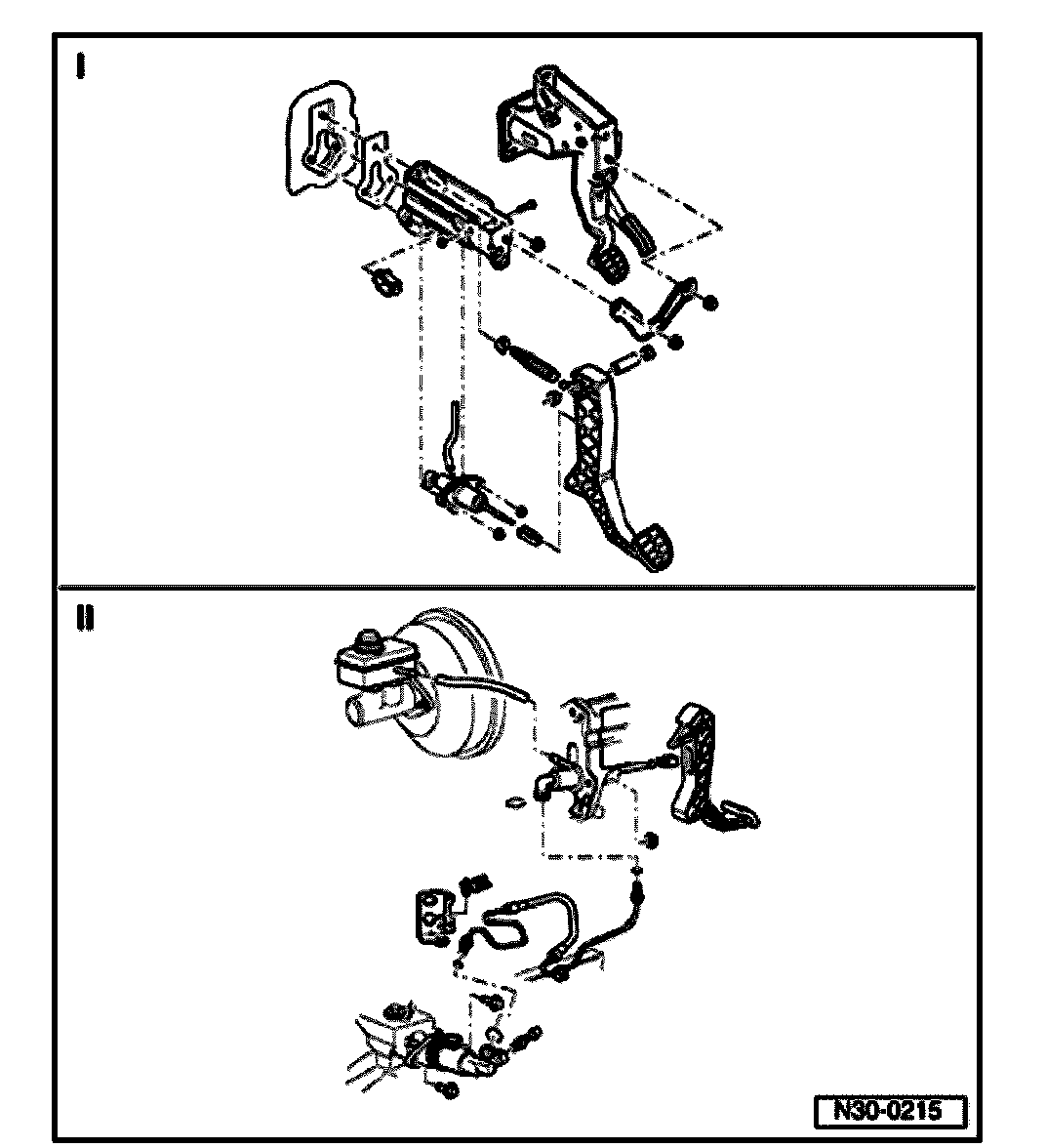 I

II

N30-0215