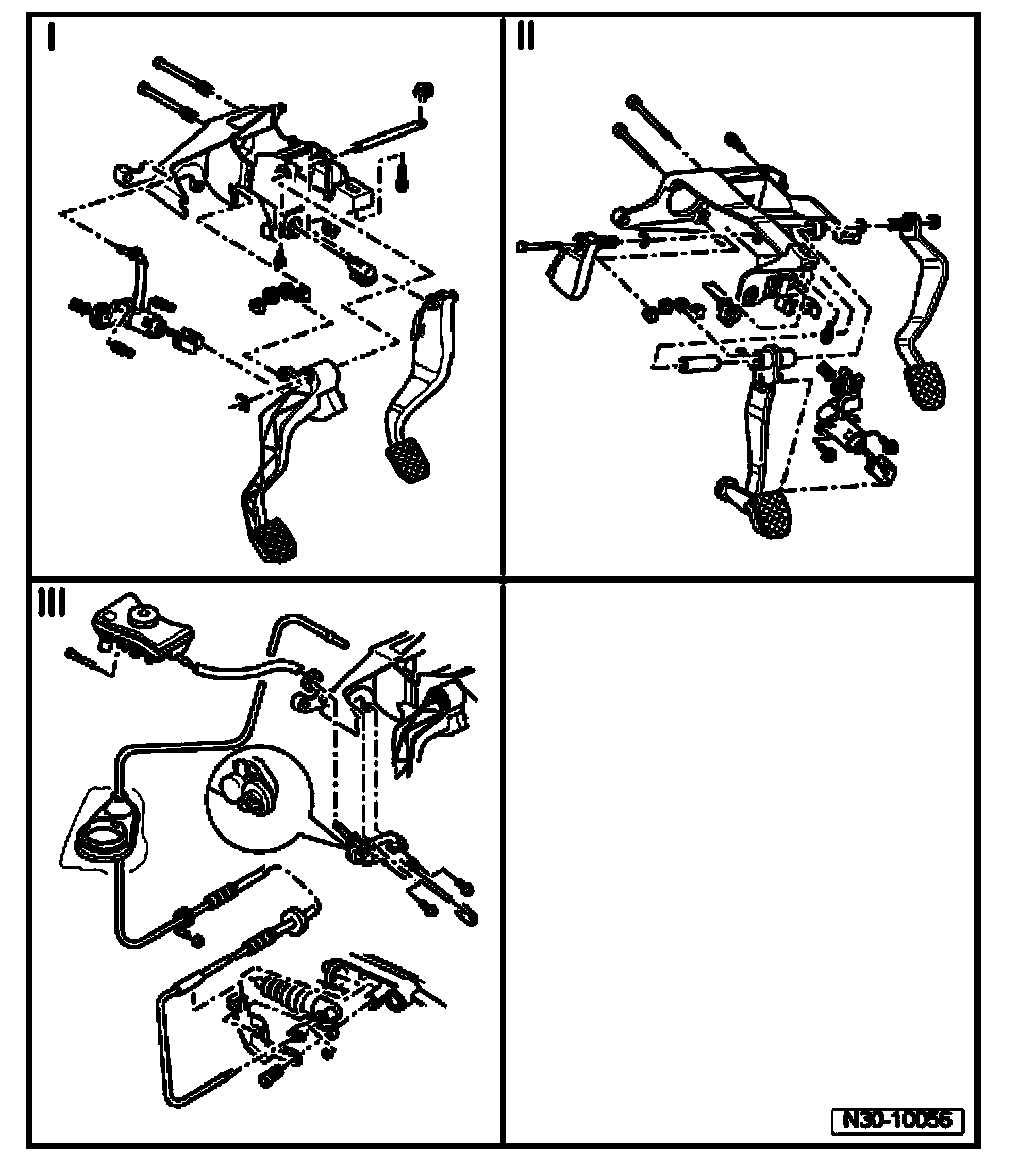 I

II

III

N30-10055