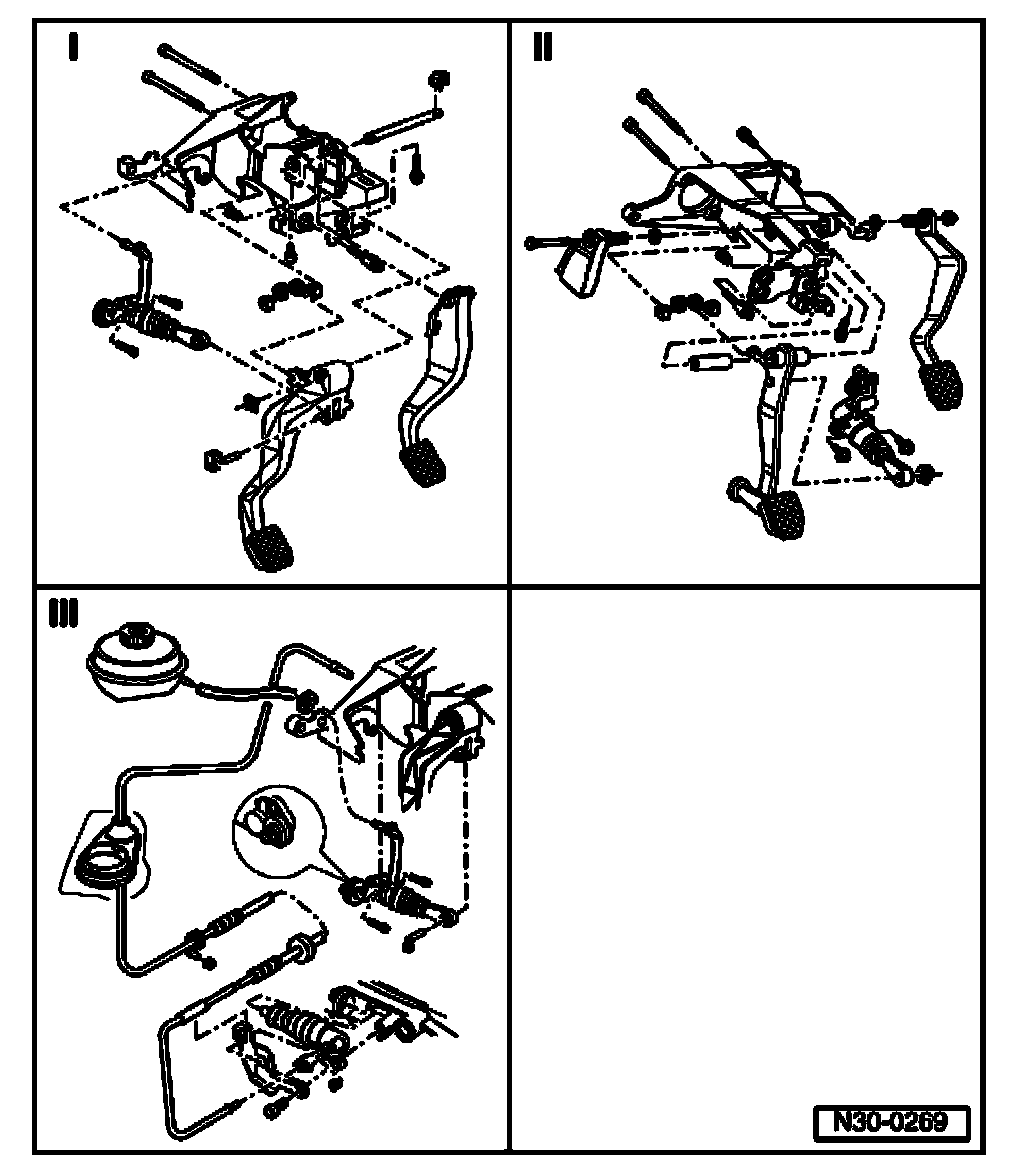 I

II

III

N30-0269