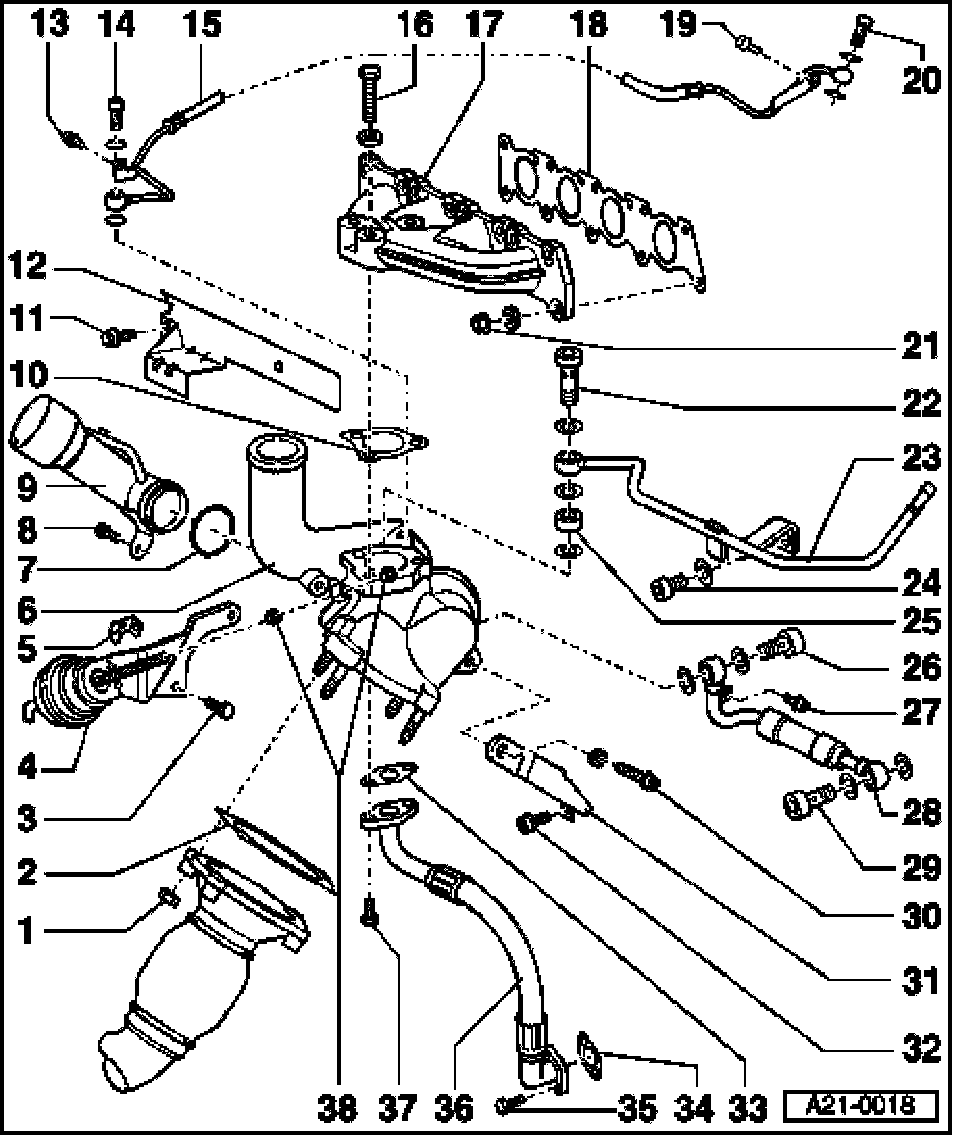 13 14 15 16 17 18 19 20
12
11
10
9
8
7
6
5
4
3
2
1
21
22
23
24
25
26
27
28
29
30
31
32
38 37 36 35 34 33
A21-0018