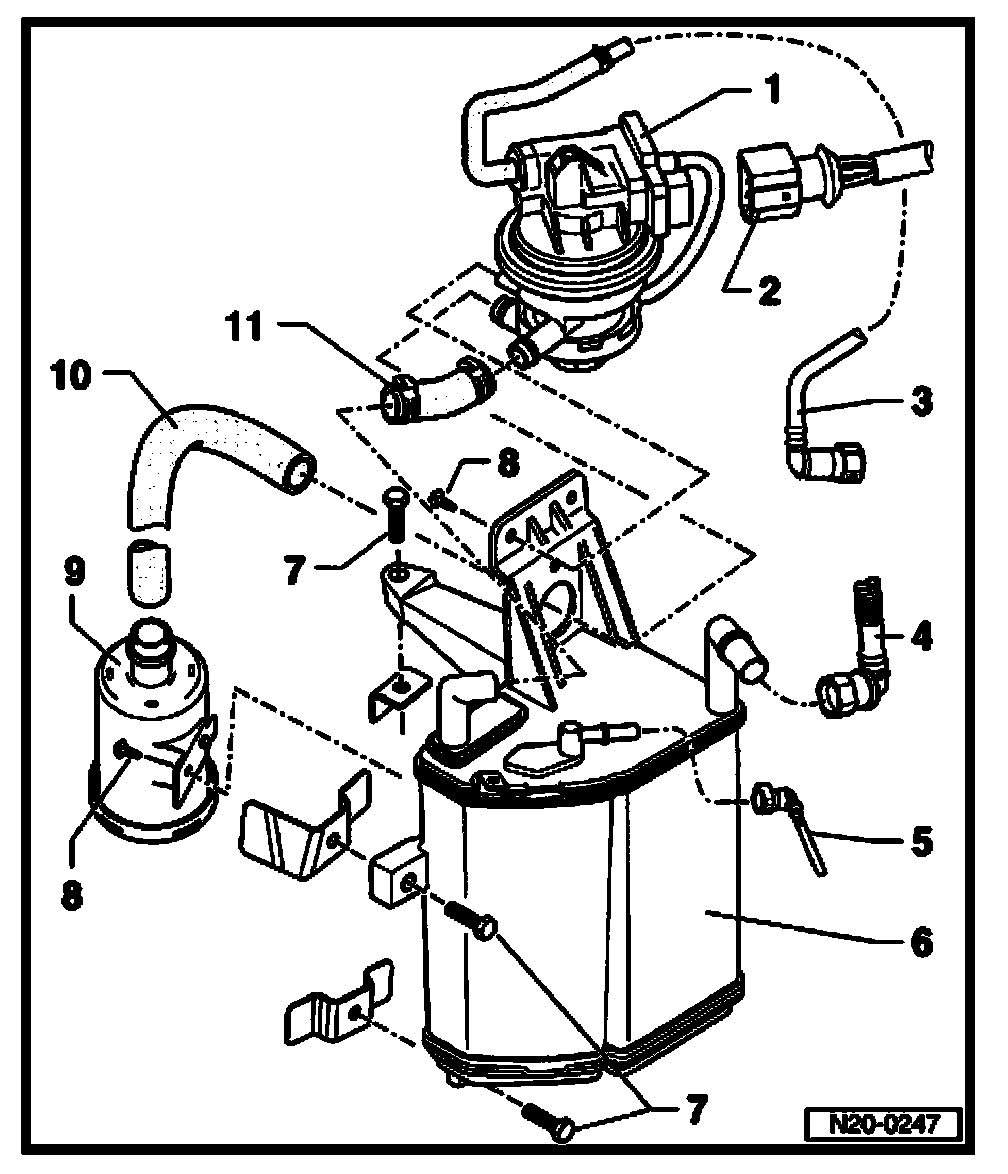 1
2
11
10
3
8
7
9
4
8
5
6
7
N20-0247