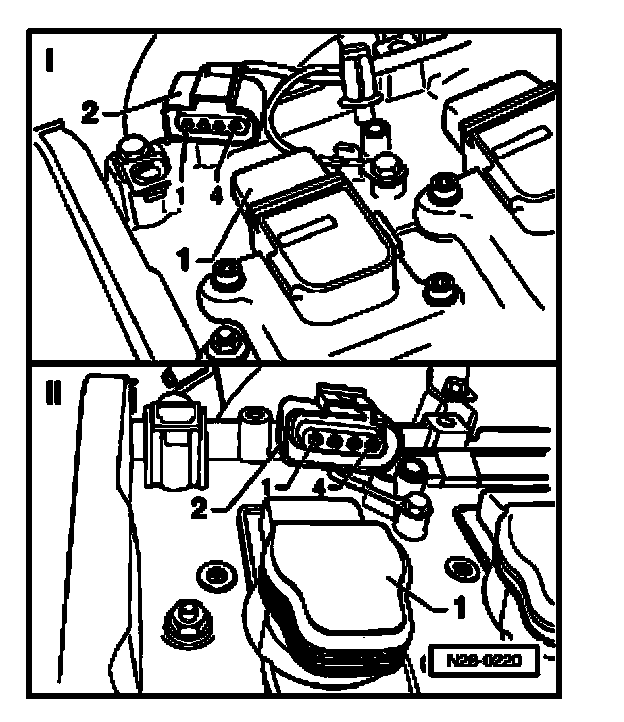 I
2
1
4
1
II
2
1
4
1
N28-0220