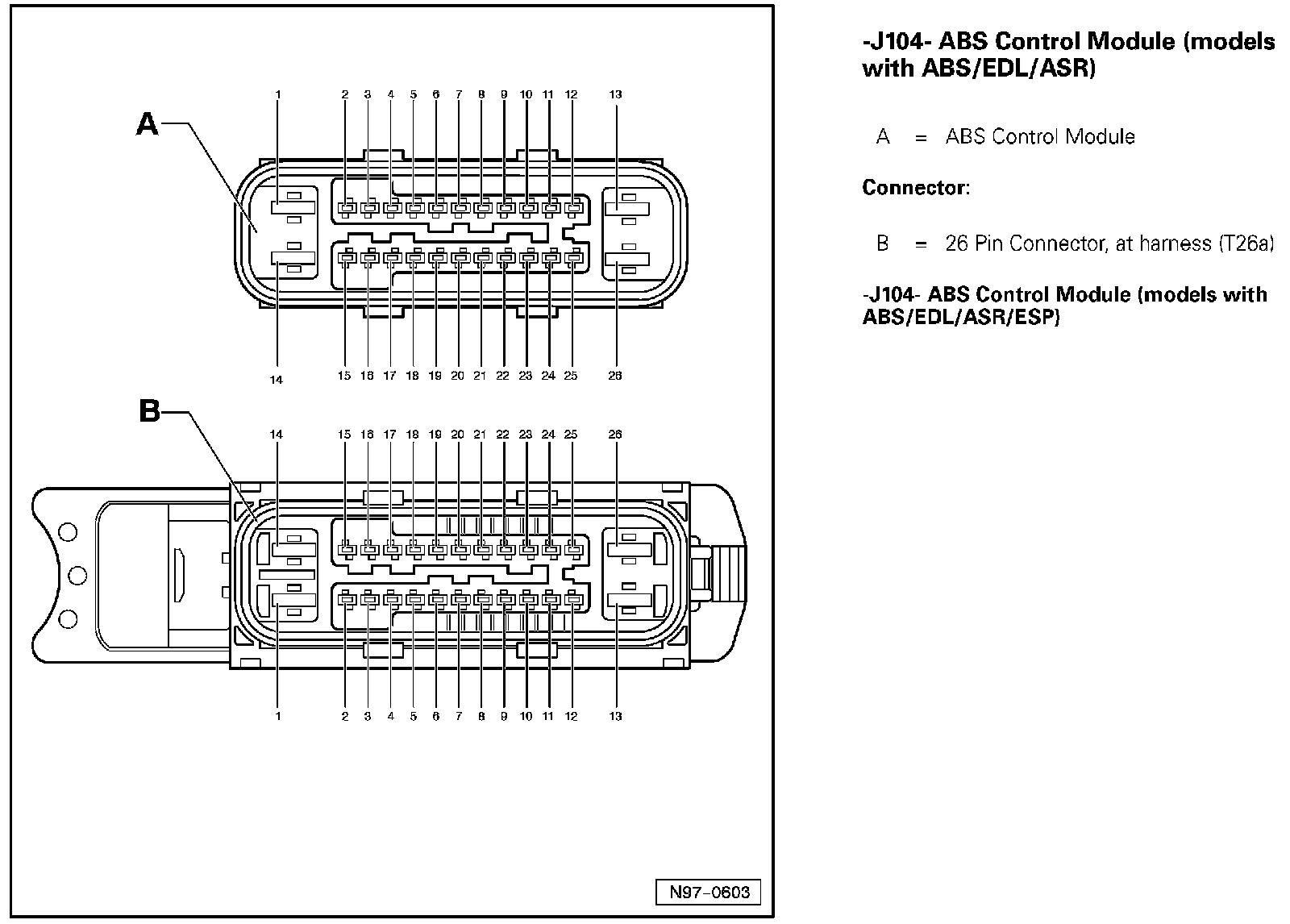 A

1 2 3 4 5 6 7 8 9 10 11 12 13

14 15 16 17 18 19 20 21 22 23 24 25 26

B

14 15 16 17 18 19 20 21 22 23 24 25 26

1 2 3 4 5 6 7 8 9 10 11 12 13

N97-0603

-J104- ABS Control Module (models with ABS/EDL/ASR)

A = ABS Control Module

Connector:

B = 26 Pin Connector, at harness (T26a)

-J104- ABS Control Module (models with ABS/EDL/ASR/ESP)